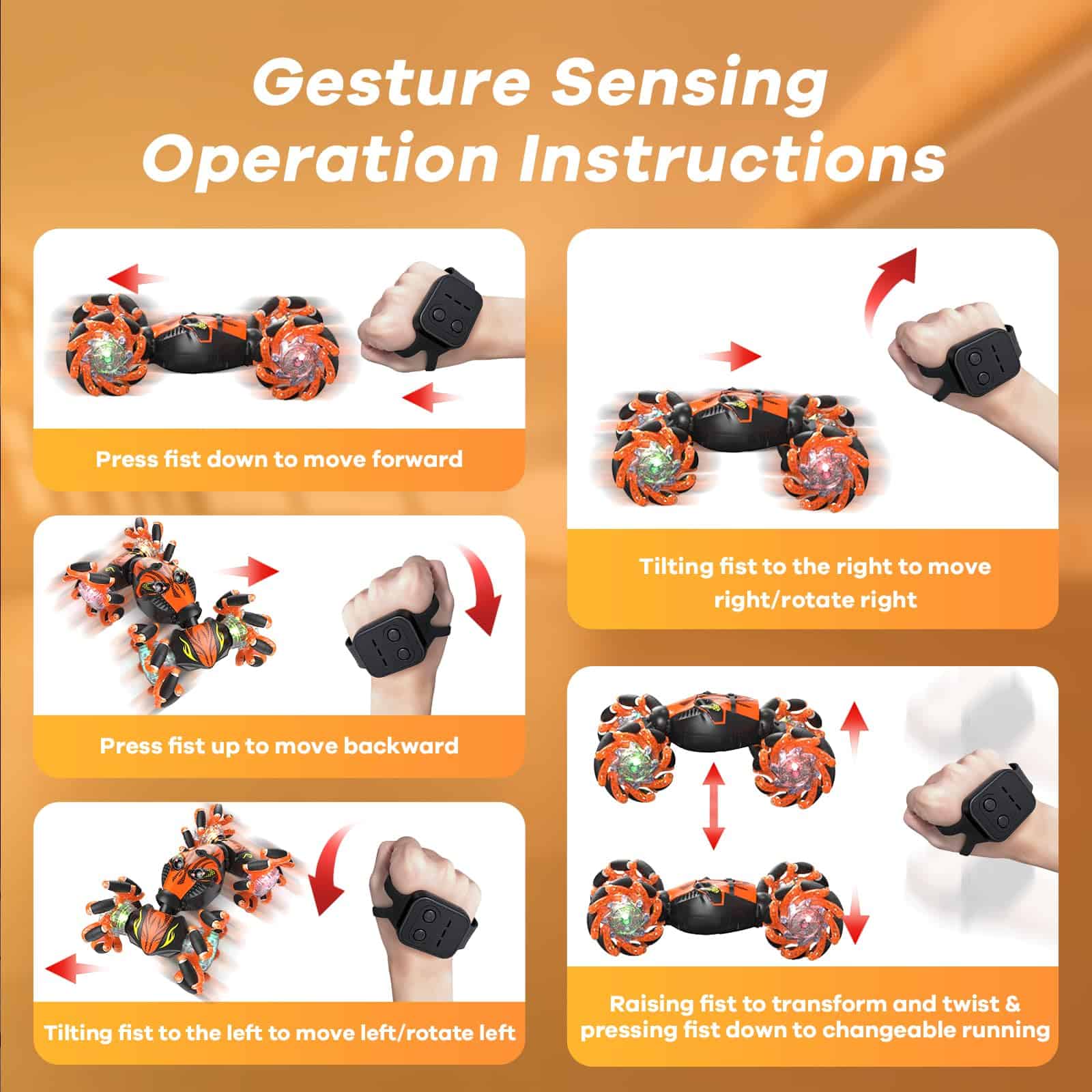 Gesture Sensing Operation Instructions

Press fist down to move forward

Press fist up to move backward

Tilting fist to the left to move left/rotate left

Tilting fist to the right to move right/rotate right

Raising fist to transform and twist & pressing fist down to changeable running