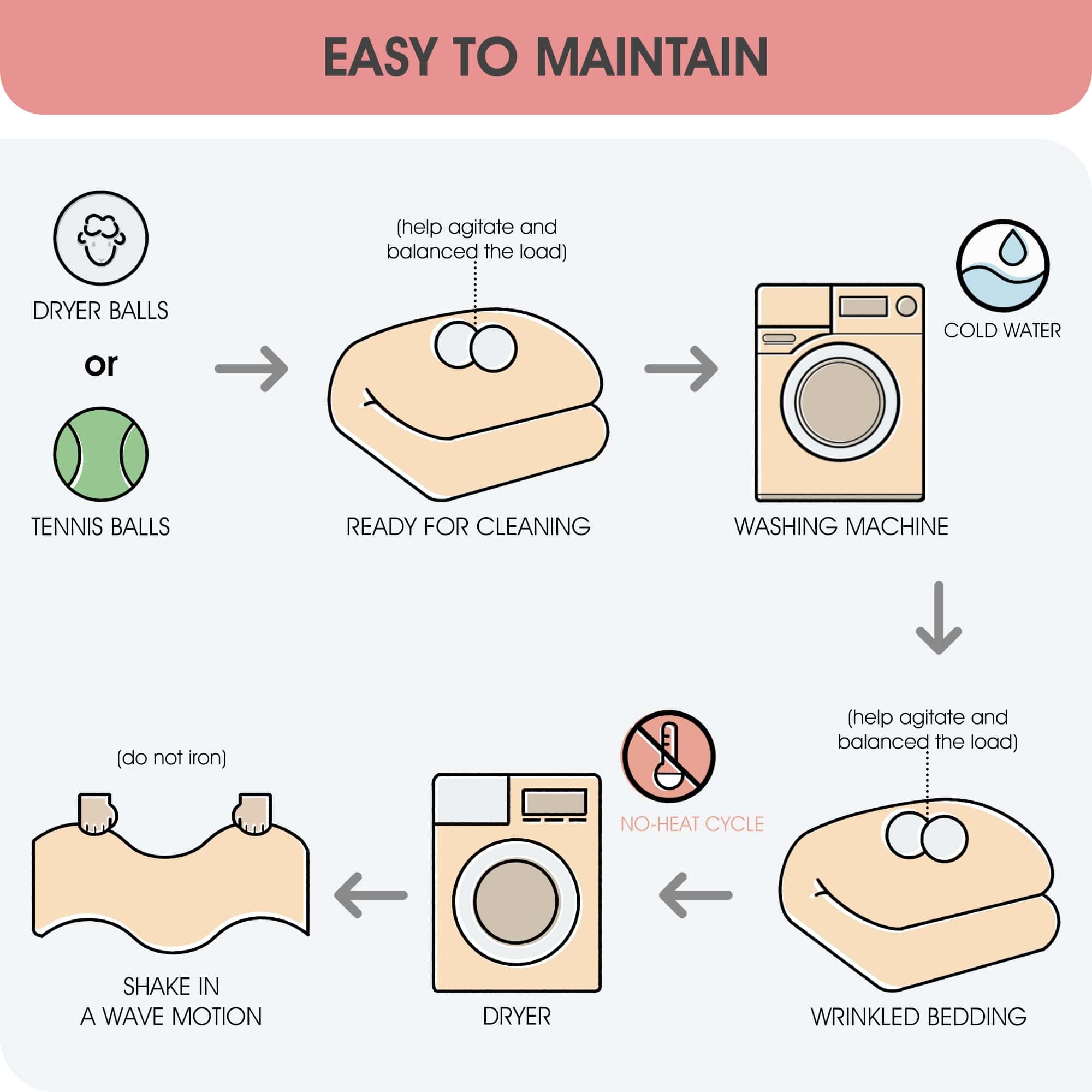 EASY TO MAINTAIN

DRYER BALLS

or

TENNIS BALLS

(help agitate and balanced the load)

READY FOR CLEANING

COLD WATER

WASHING MACHINE

(help agitate and balanced the load)

WRINKLED BEDDING

NO-HEAT CYCLE

DRYER

(do not iron)

SHAKE IN A WAVE MOTION