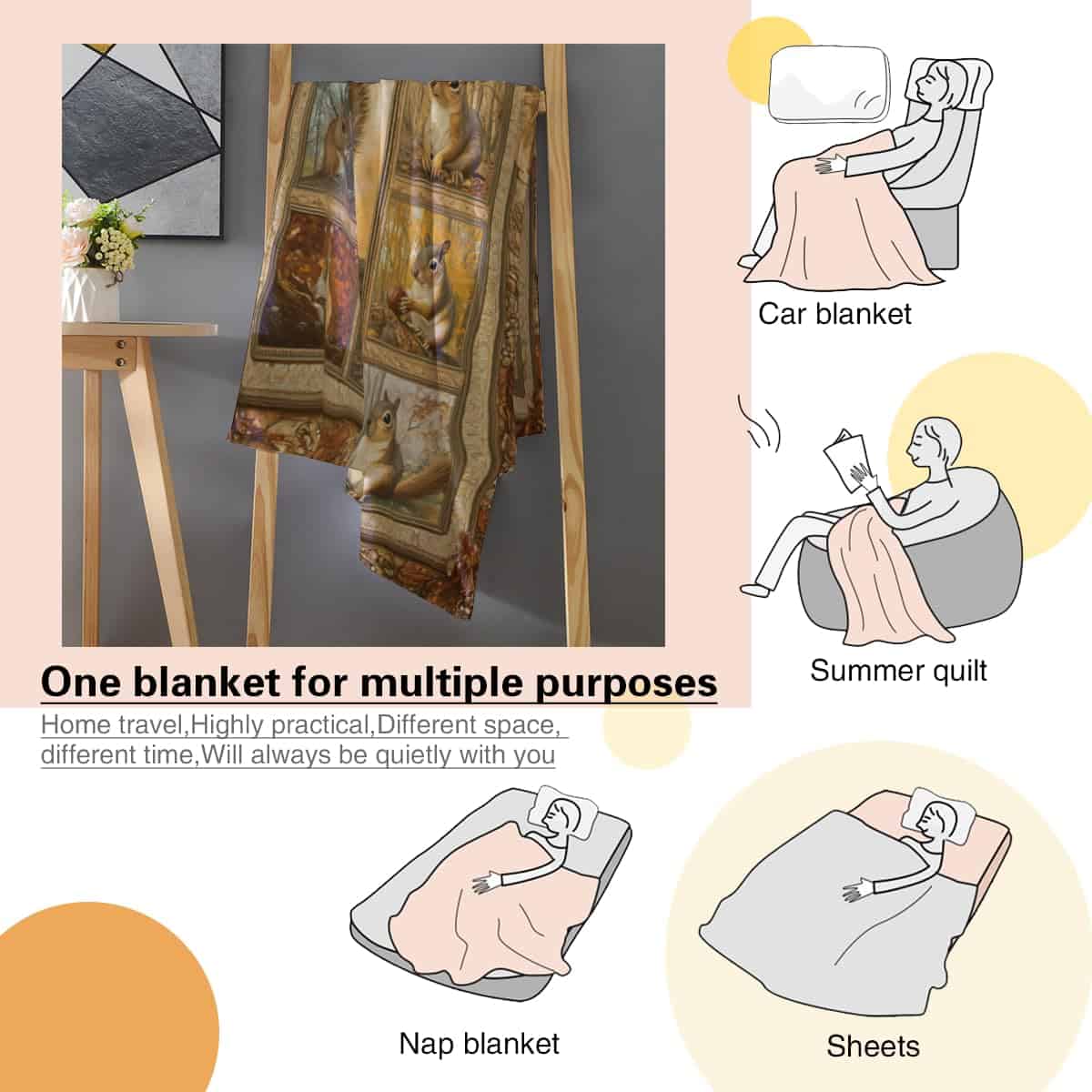 Car blanket

Summer quilt

One blanket for multiple purposes

Home travel,Highly practical,Different space, different time,Will always be quietly with you

Nap blanket

Sheets