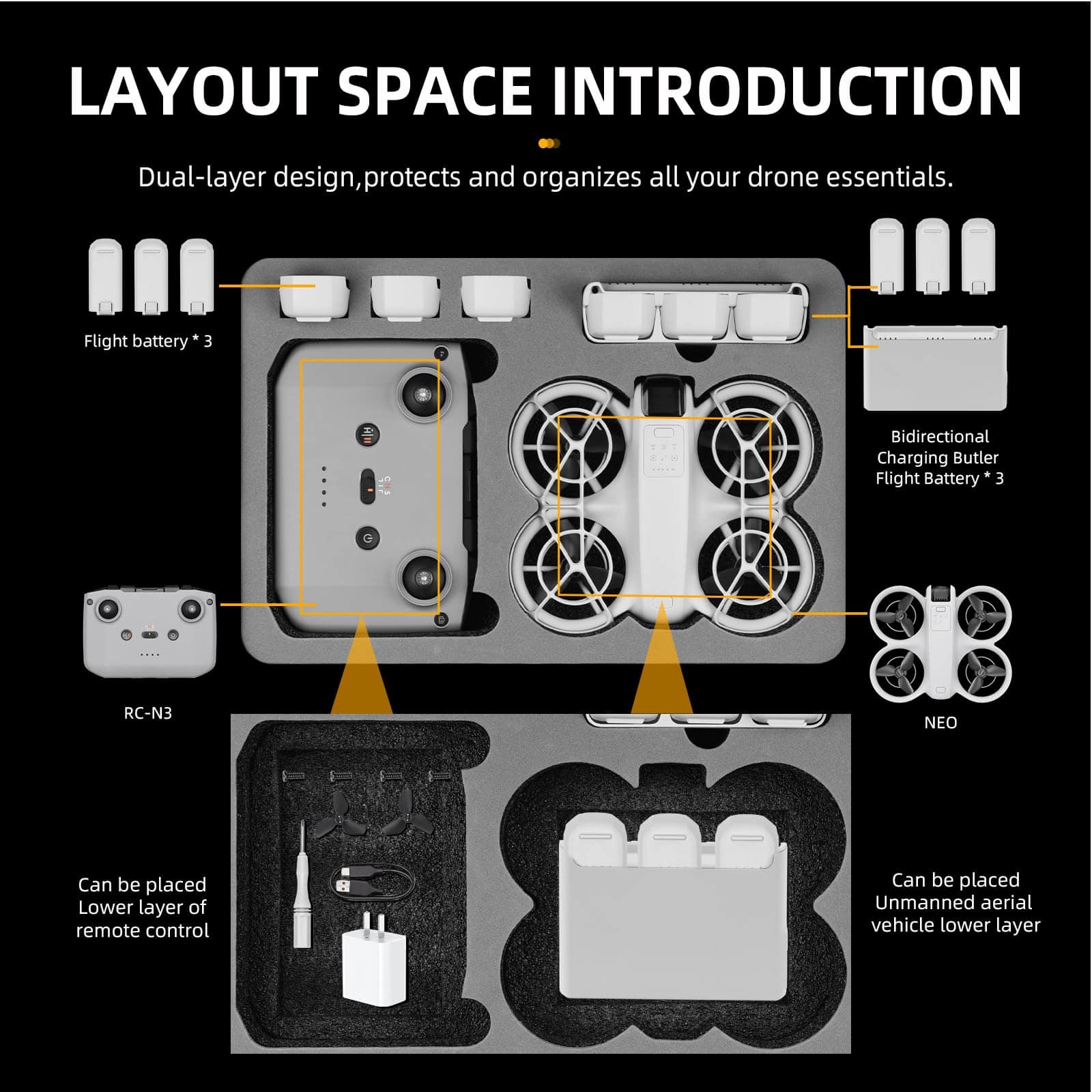 LAYOUT SPACE INTRODUCTION

Dual-layer design,protects and organizes all your drone essentials.

Flight battery * 3

Bidirectional Charging Butler Flight Battery * 3

RC-N3

NEO

Can be placed Lower layer of remote control

Can be placed Unmanned aerial vehicle lower layer