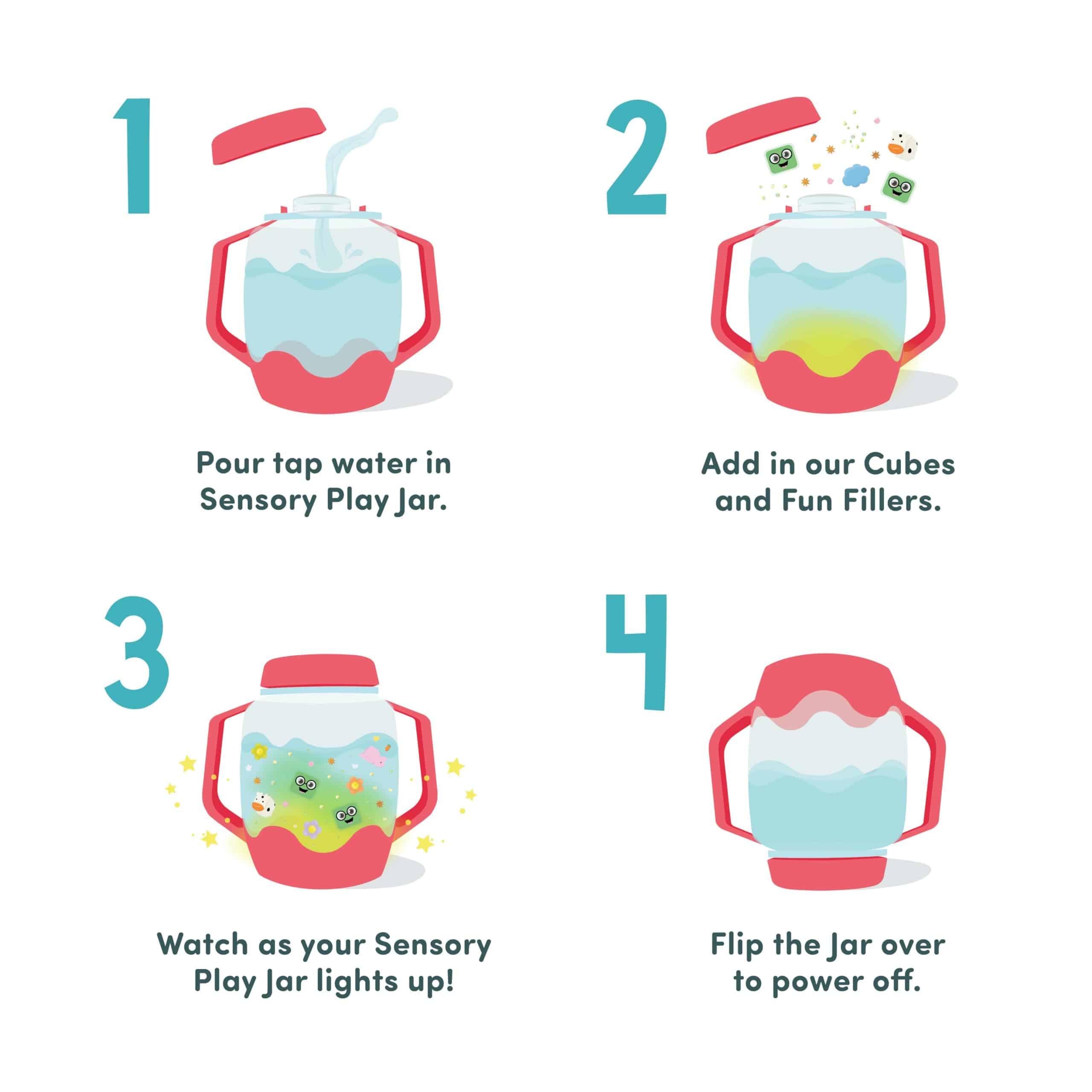 1

Pour tap water in Sensory Play Jar.

2

Add in our Cubes and Fun Fillers.

3

Watch as your Sensory Play Jar lights up!

4

Flip the Jar over to power off.