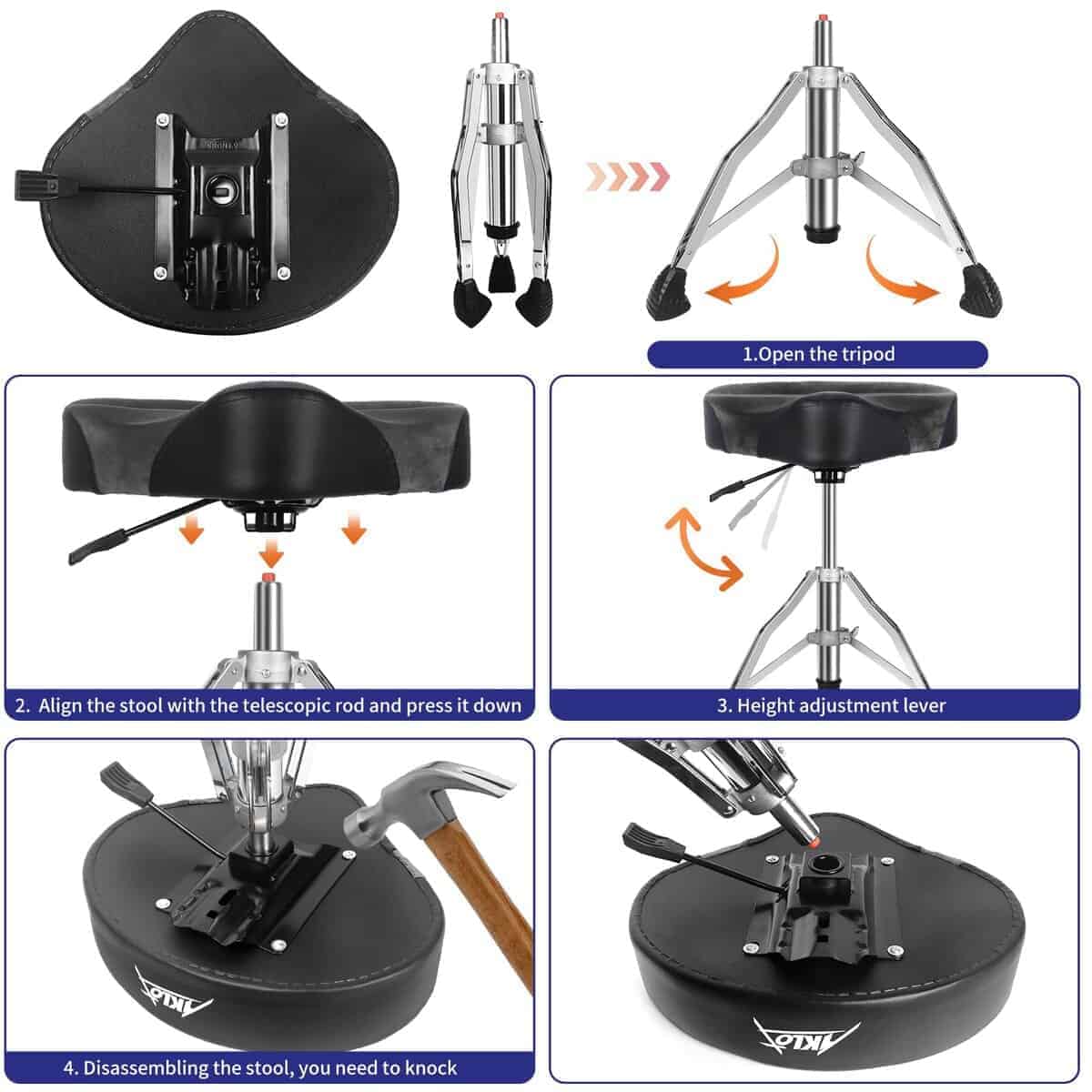 1.Open the tripod

2. Align the stool with the telescopic rod and press it down

3. Height adjustment lever

AKLOT

4. Disassembling the stool, you need to knock

AKLOT