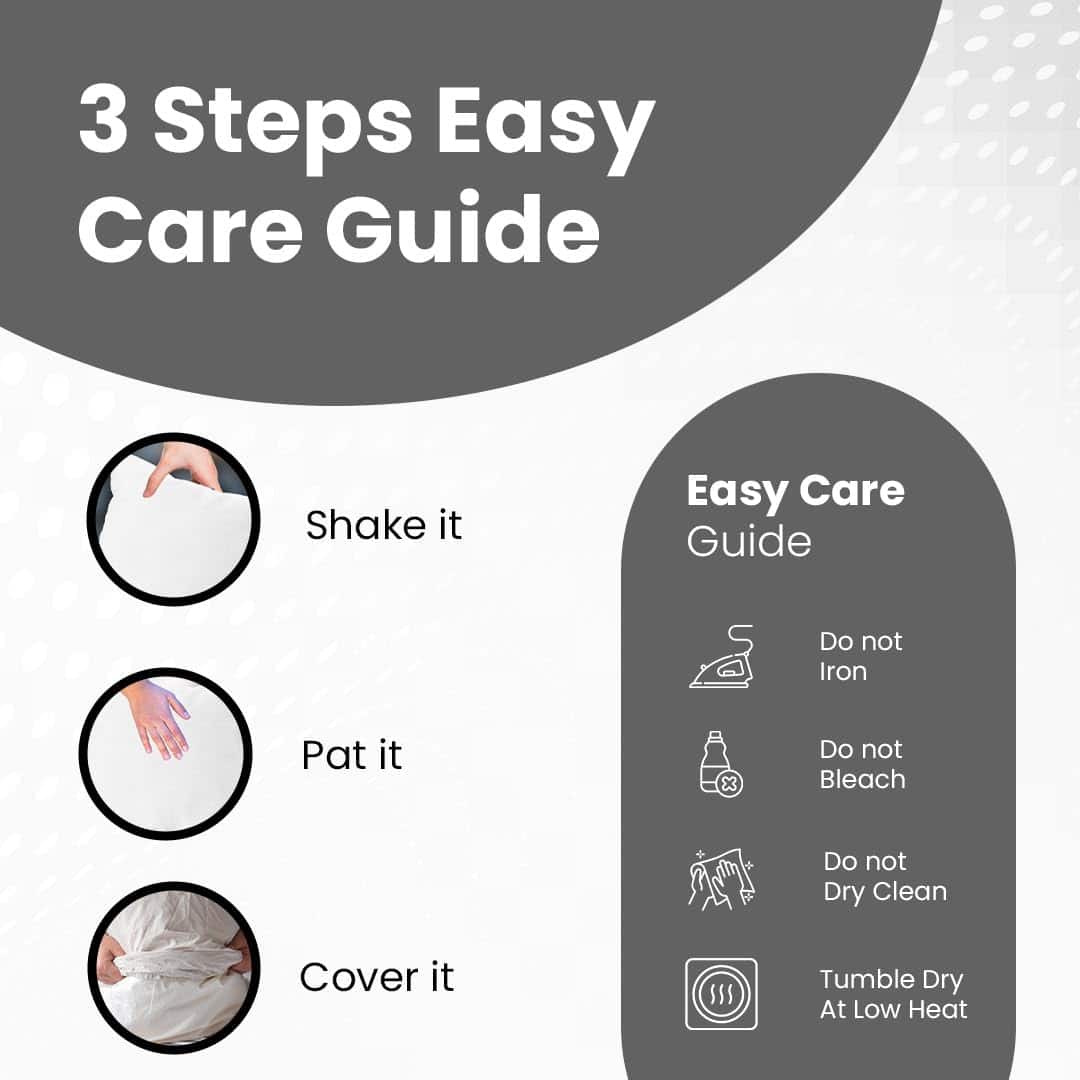 3 Steps Easy Care Guide

Shake it

Pat it

Cover it

Easy Care Guide

Do not Iron

Do not Bleach

Do not Dry Clean

Tumble Dry At Low Heat