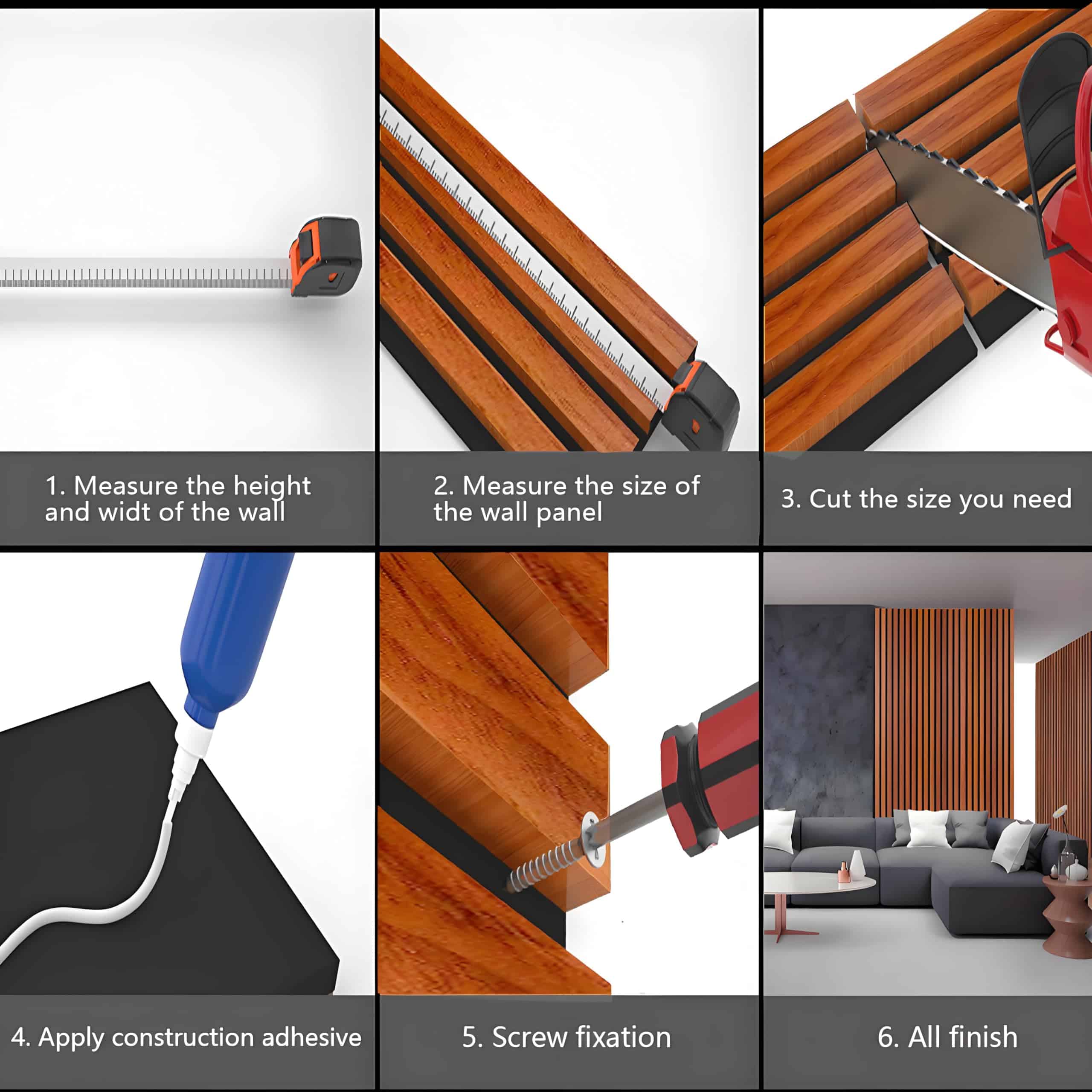 1. Measure the height and widt of the wall

2. Measure the size of the wall panel

3. Cut the size you need

4. Apply construction adhesive

5. Screw fixation

6. All finish