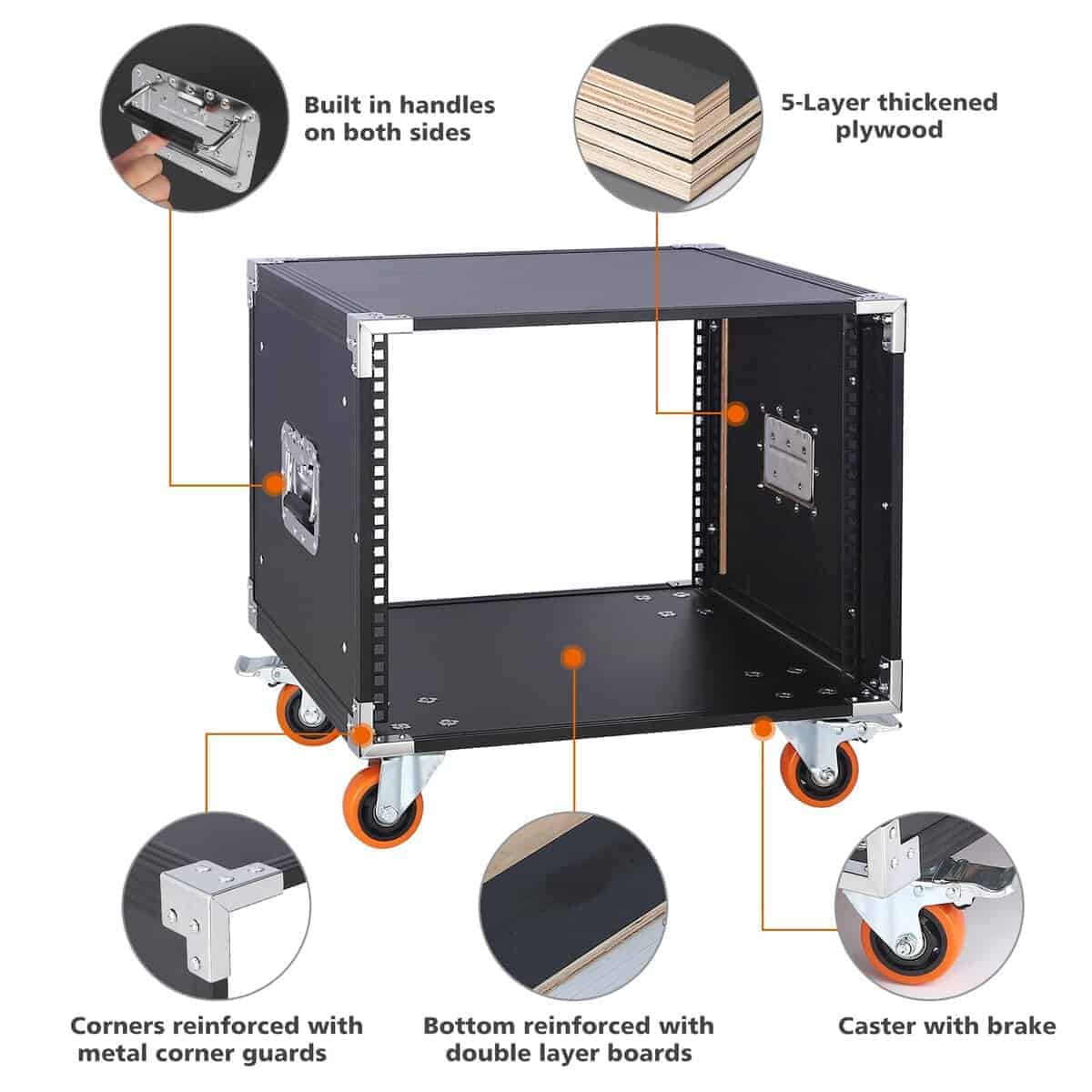 Built in handles on both sides

5-Layer thickened plywood

Corners reinforced with metal corner guards

Bottom reinforced with double layer boards

Caster with brake