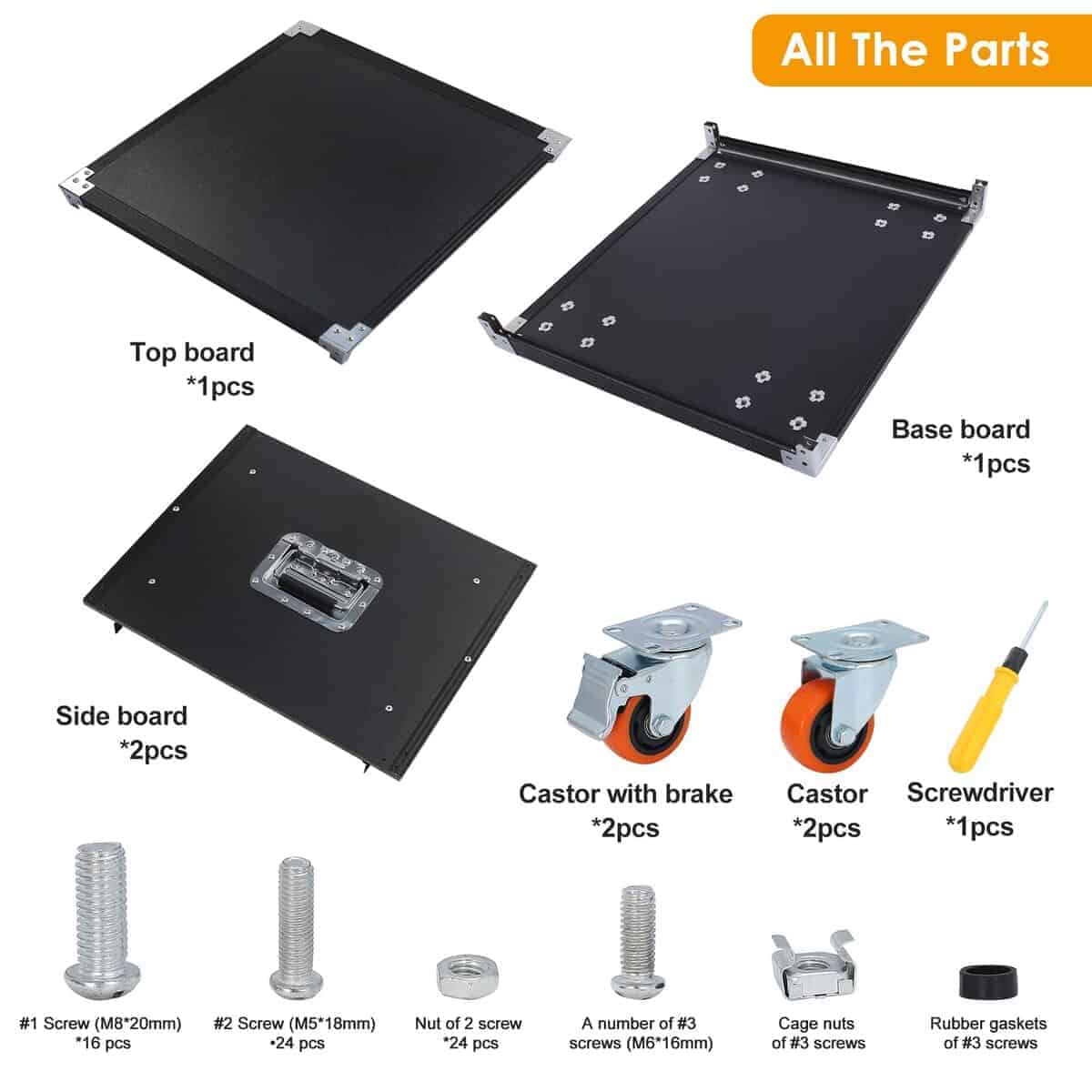 All The Parts

Top board
*1pcs

Base board
*1pcs

Side board
*2pcs

Castor with brake
*2pcs

Castor
*2pcs

Screwdriver
*1pcs

#1 Screw (M8*20mm)
*16 pcs

#2 Screw (M5*18mm)
•24 pcs

Nut of 2 screw
*24 pcs

A number of #3
screws (M6*16mm)

Cage nuts
of #3 screws

Rubber gaskets
of #3 screws