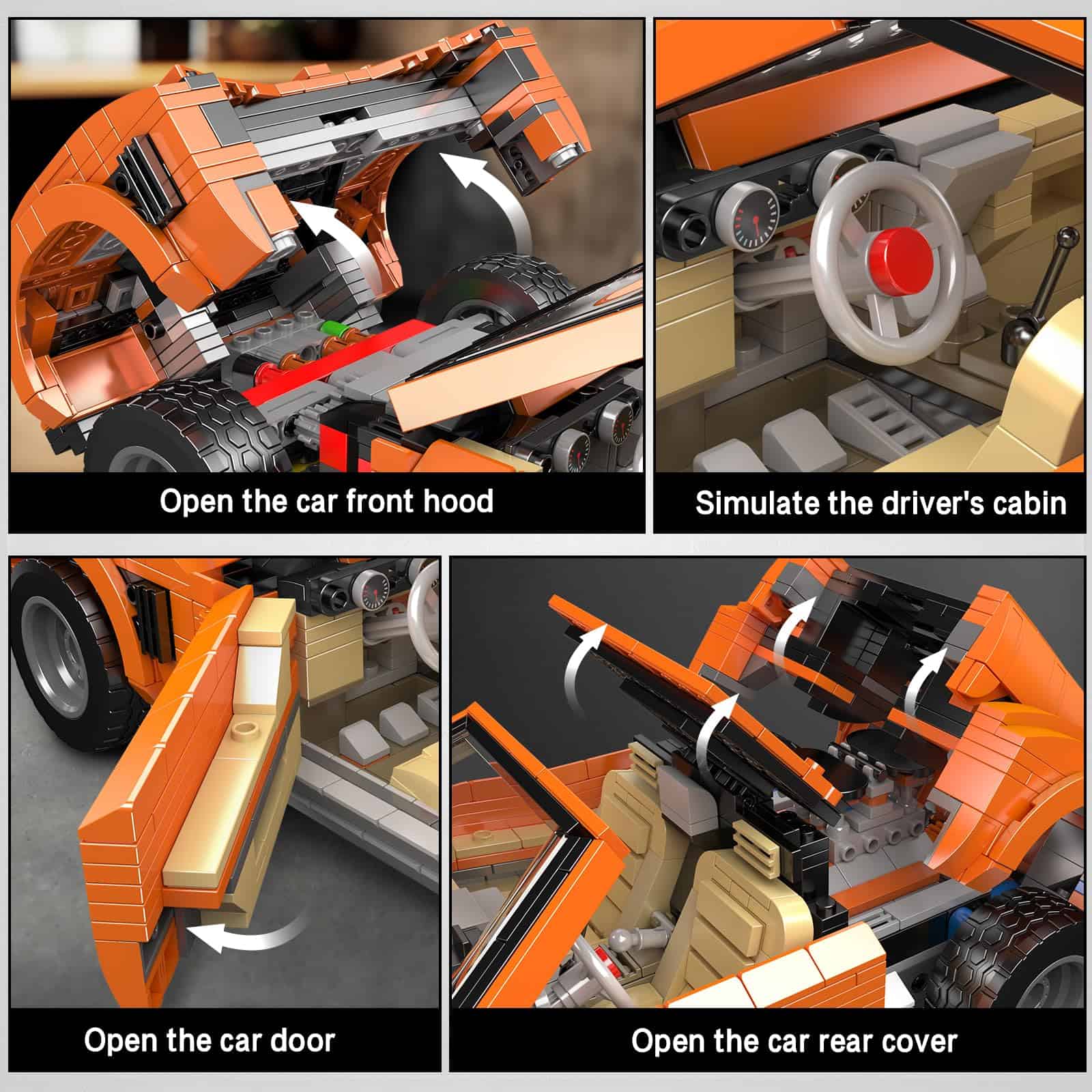 Open the car front hood

Simulate the driver's cabin

Open the car door

Open the car rear cover