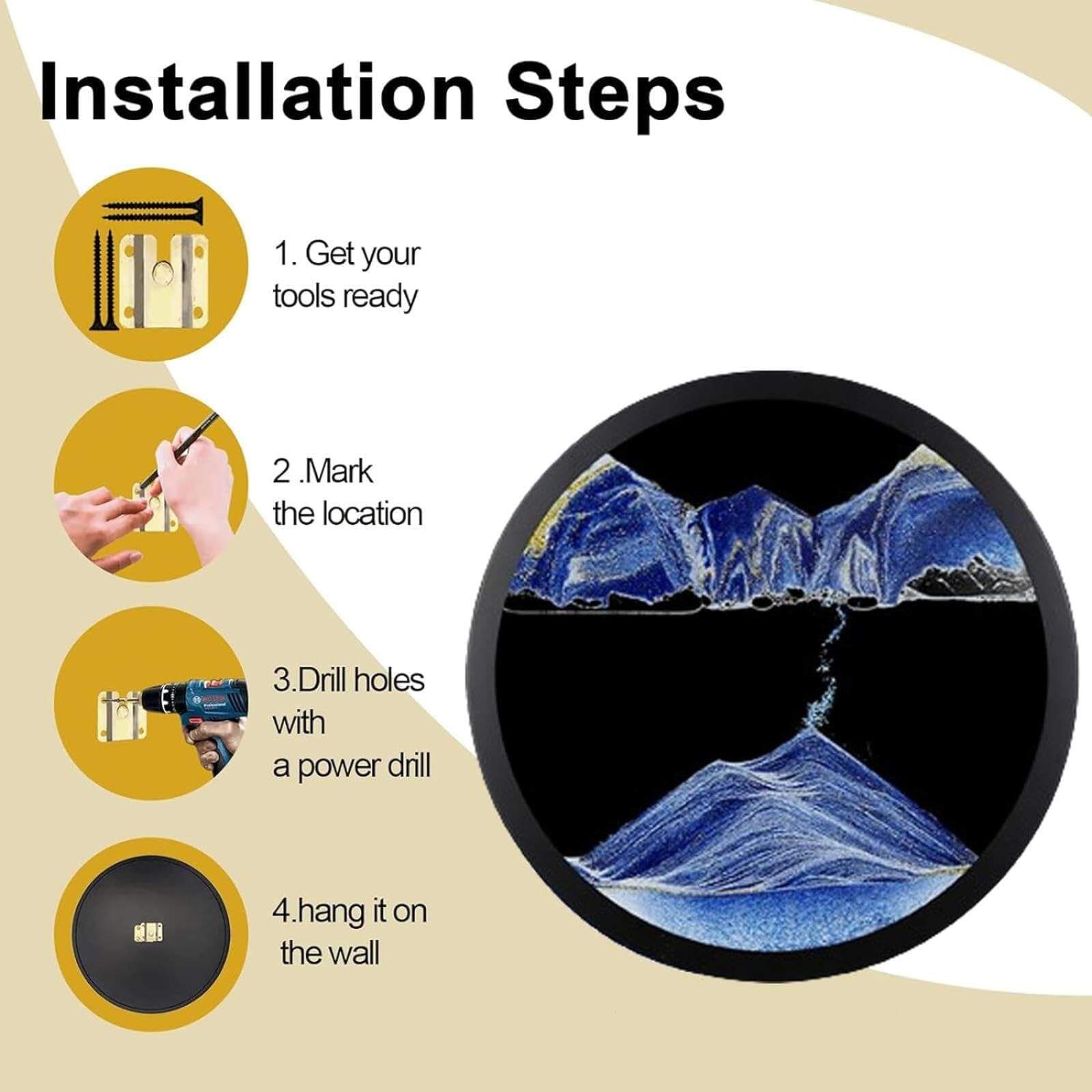 Installation Steps

1. Get your tools ready

2 .Mark the location

3.Drill holes with a power drill

4.hang it on the wall