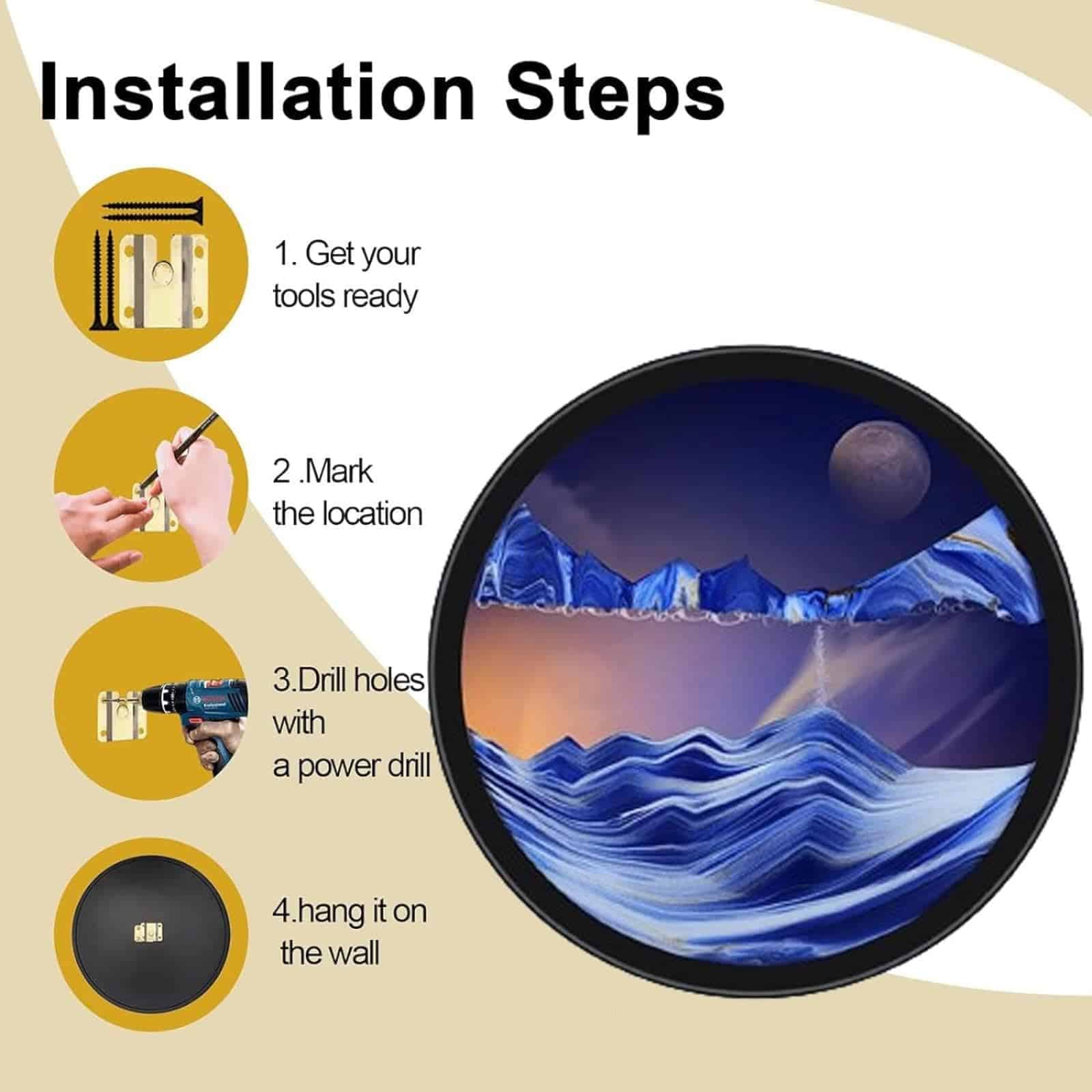 Installation Steps

1. Get your tools ready

2 .Mark the location

3.Drill holes with a power drill

4.hang it on the wall