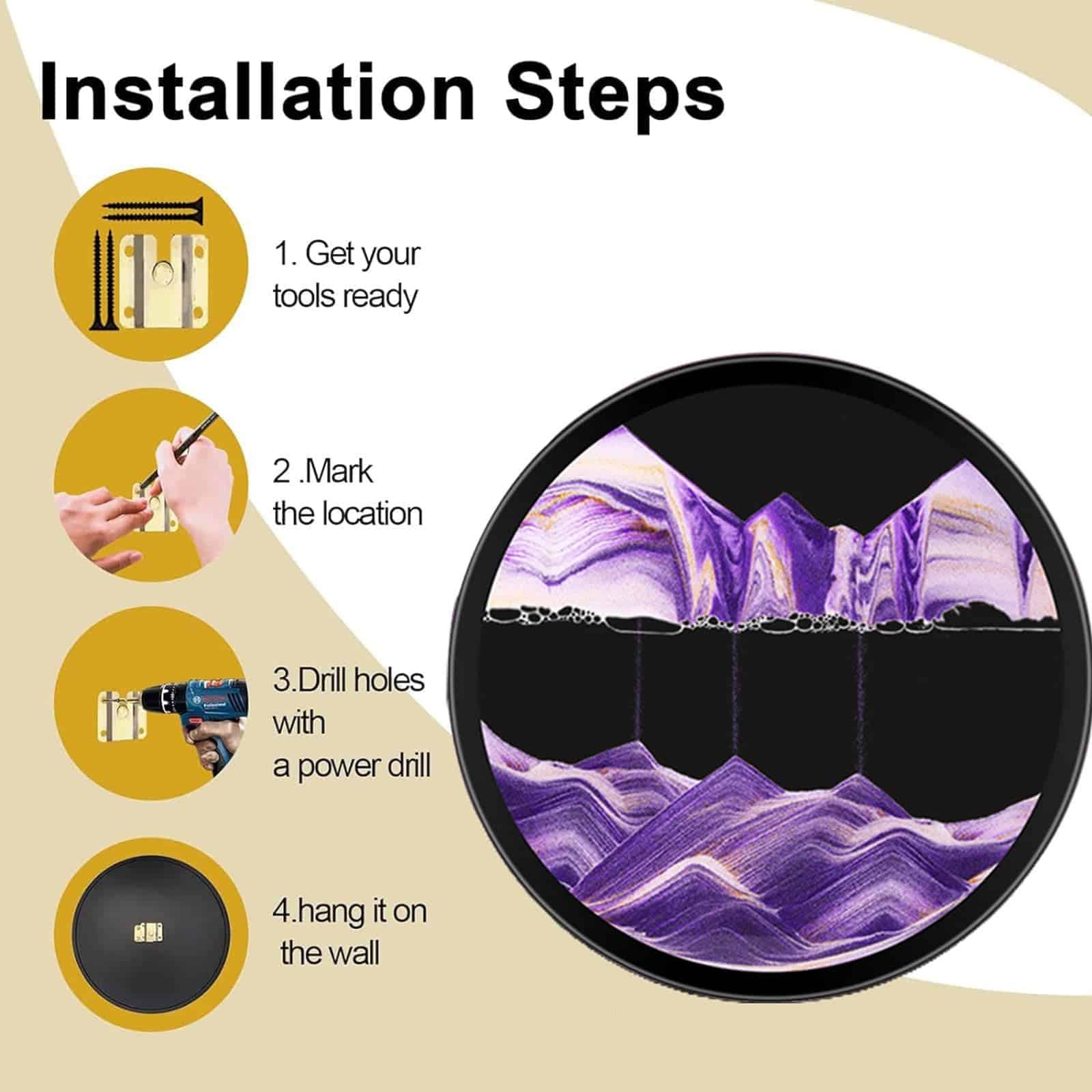 Installation Steps

1. Get your tools ready

2 .Mark the location

3.Drill holes with a power drill

4.hang it on the wall