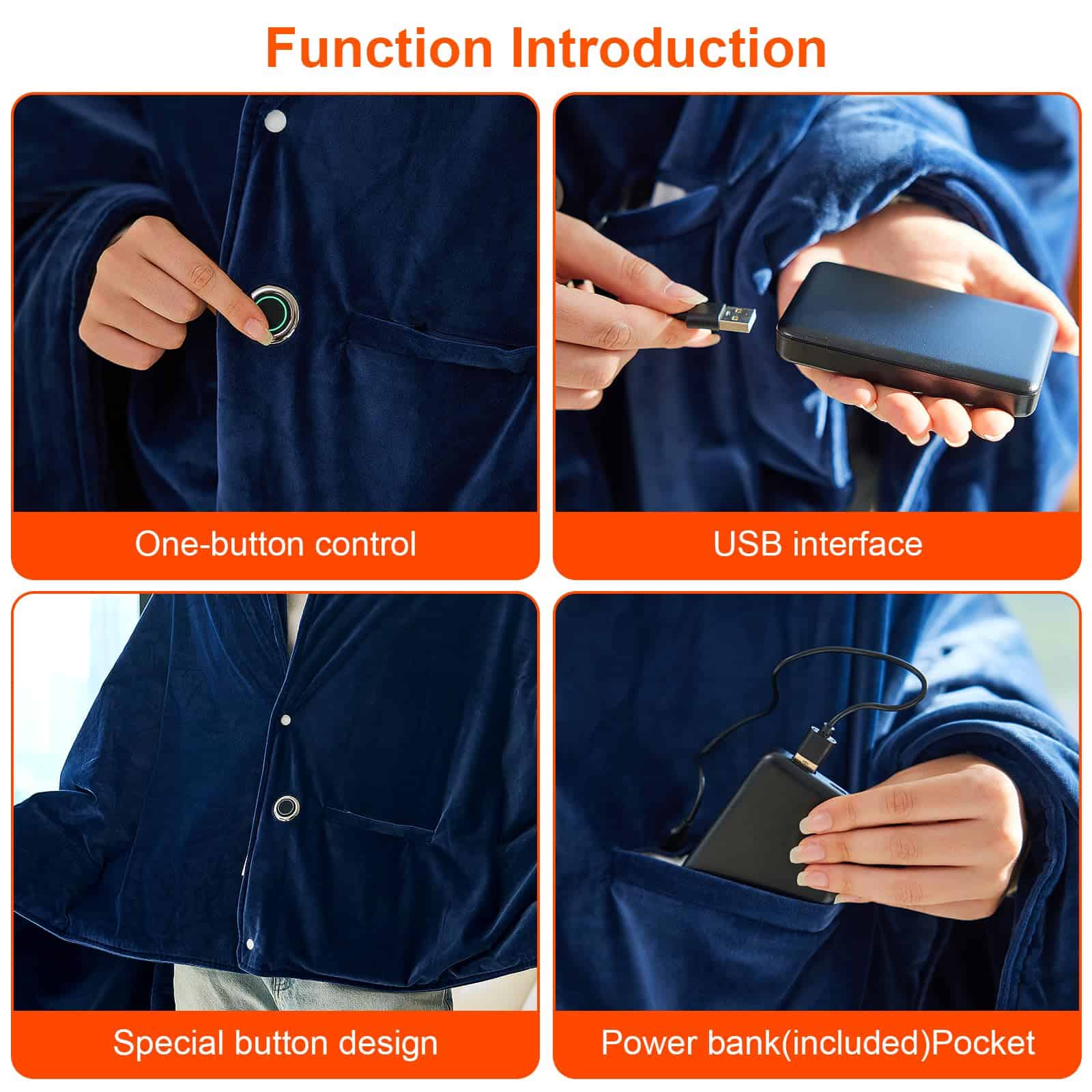 Function Introduction

One-button control

USB interface

Special button design

Power bank(included)Pocket