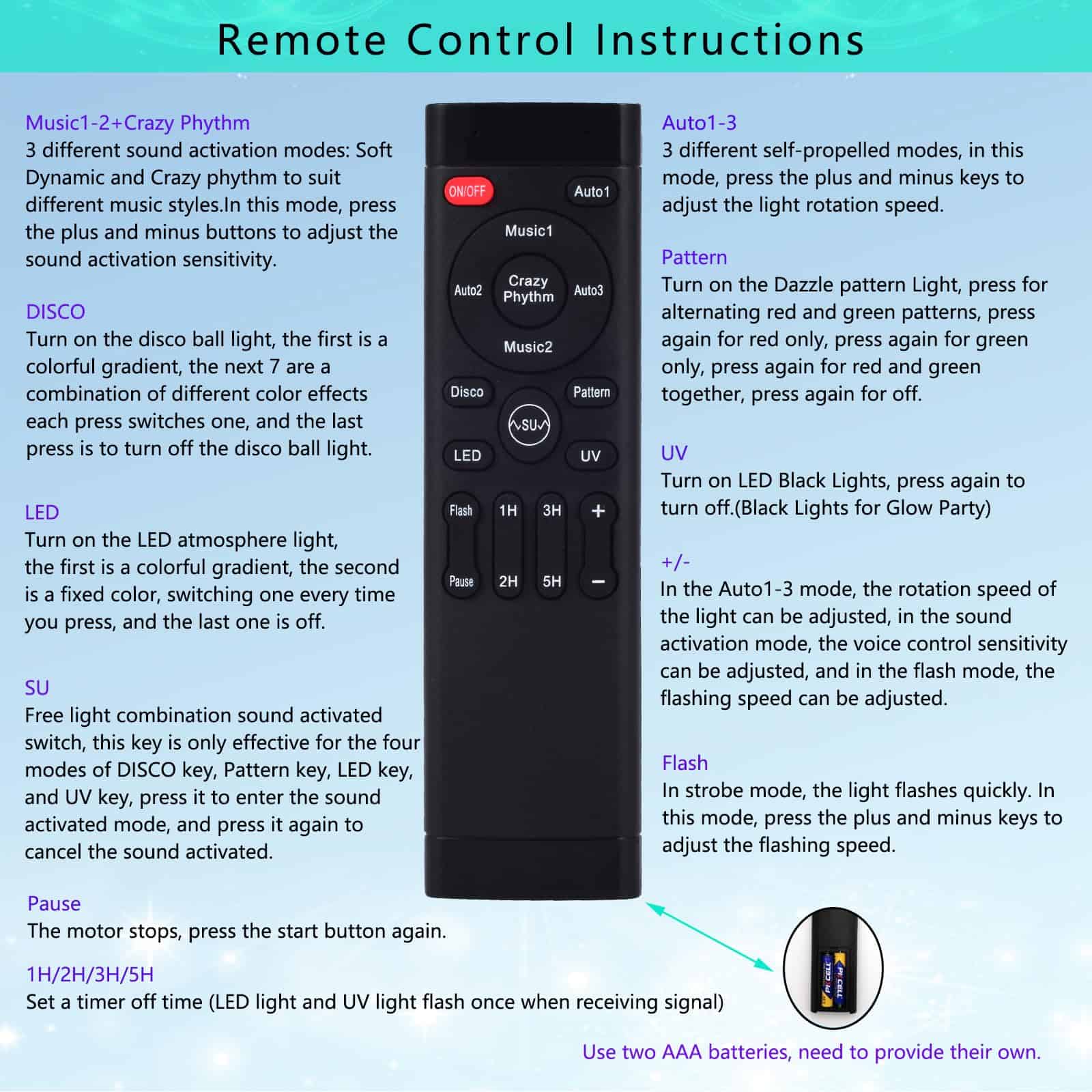 Remote Control Instructions

Music1-2+Crazy Phythm
3 different sound activation modes: Soft Dynamic and Crazy phythm to suit different music styles.In this mode, press the plus and minus buttons to adjust the sound activation sensitivity.

DISCO
Turn on the disco ball light, the first is a colorful gradient, the next 7 are a combination of different color effects each press switches one, and the last press is to turn off the disco ball light.

LED
Turn on the LED atmosphere light, the first is a colorful gradient, the second is a fixed color, switching one every time you press, and the last one is off.

SU
Free light combination sound activated switch, this key is only effective for the four modes of DISCO key, Pattern key, LED key, and UV key, press it to enter the sound activated mode, and press it again to cancel the sound activated.

Pause
The motor stops, press the start button again.

1H/2H/3H/5H
Set a timer off time (LED light and UV light flash once when receiving signal)

ON/OFF
Auto1
Music1
Auto2
Crazy Phythm
Auto3
Music2
Disco
Pattern
SU
LED
UV
Flash
1H
3H
+
Pause
2H
5H
−

Auto1-3
3 different self-propelled modes, in this mode, press the plus and minus keys to adjust the light rotation speed.

Pattern
Turn on the Dazzle pattern Light, press for alternating red and green patterns, press again for red only, press again for green only, press again for red and green together, press again for off.

UV
Turn on LED Black Lights, press again to turn off.(Black Lights for Glow Party)

+/-
In the Auto1-3 mode, the rotation speed of the light can be adjusted, in the sound activation mode, the voice control sensitivity can be adjusted, and in the flash mode, the flashing speed can be adjusted.

Flash
In strobe mode, the light flashes quickly. In this mode, press the plus and minus keys to adjust the flashing speed.

PKCELL
PKCELL

Use two AAA batteries, need to provide their own.