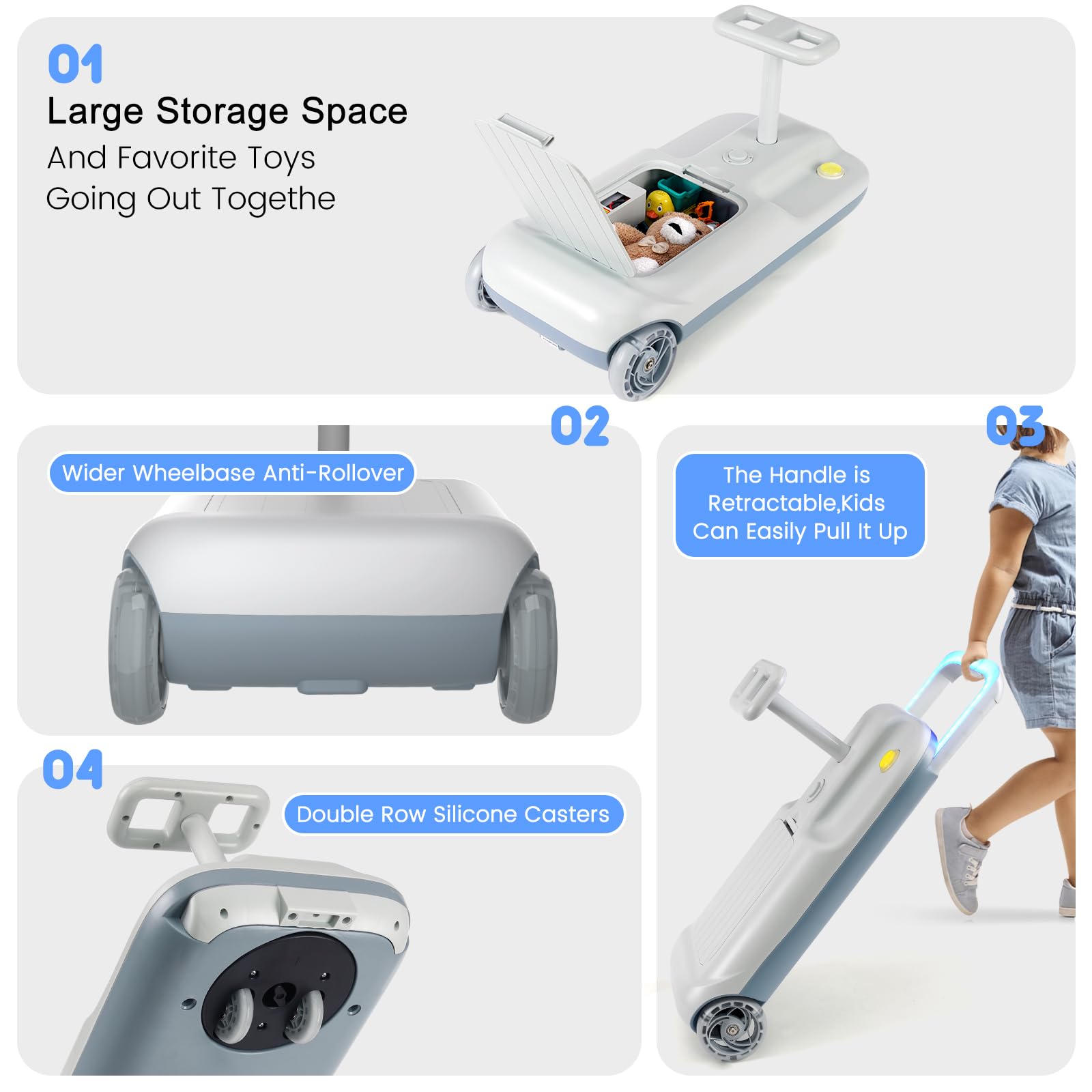 01
Large Storage Space
And Favorite Toys Going Out Togethe

02
Wider Wheelbase Anti-Rollover

03
The Handle is Retractable,Kids Can Easily Pull It Up

04
Double Row Silicone Casters