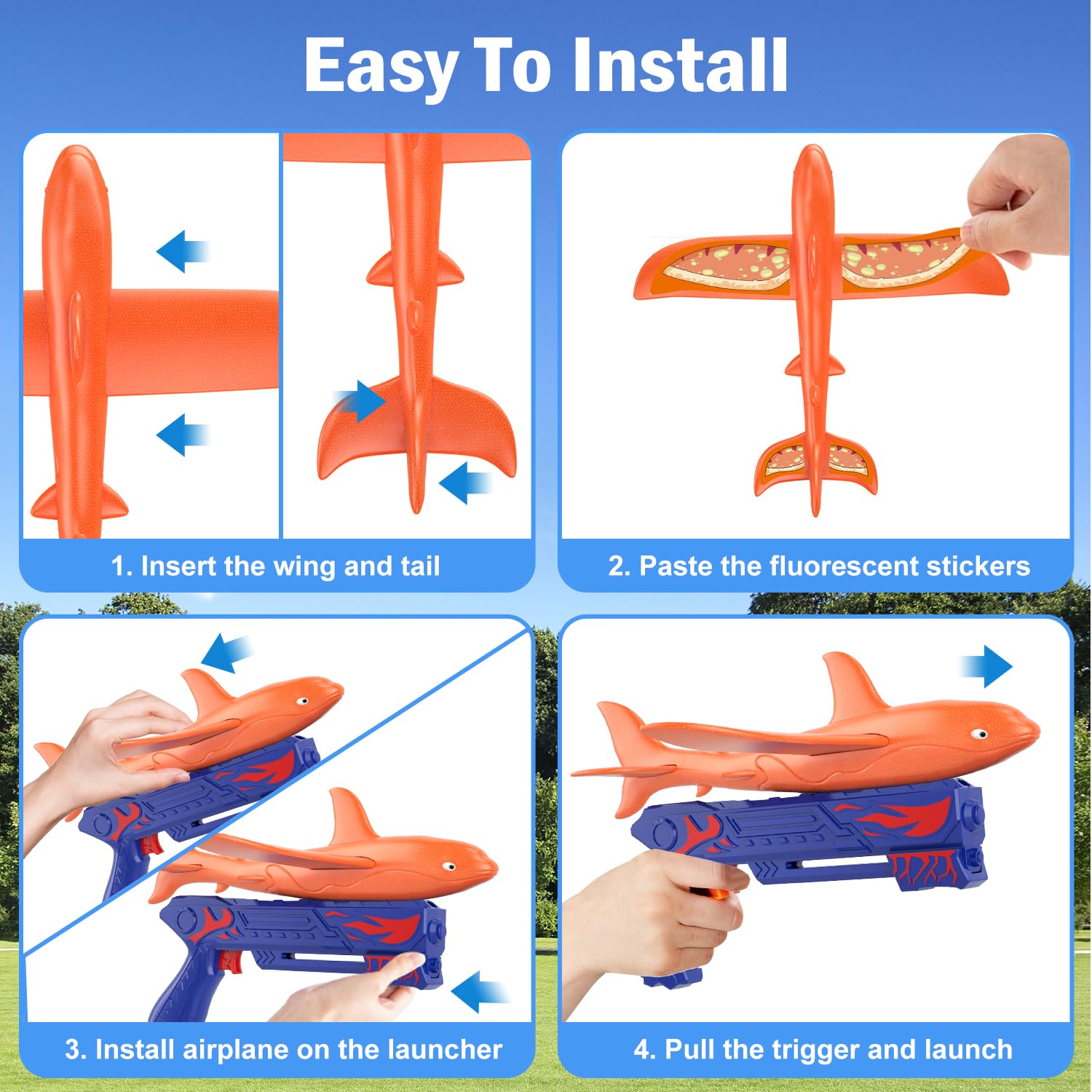 Easy To Install

1. Insert the wing and tail

2. Paste the fluorescent stickers

3. Install airplane on the launcher

4. Pull the trigger and launch