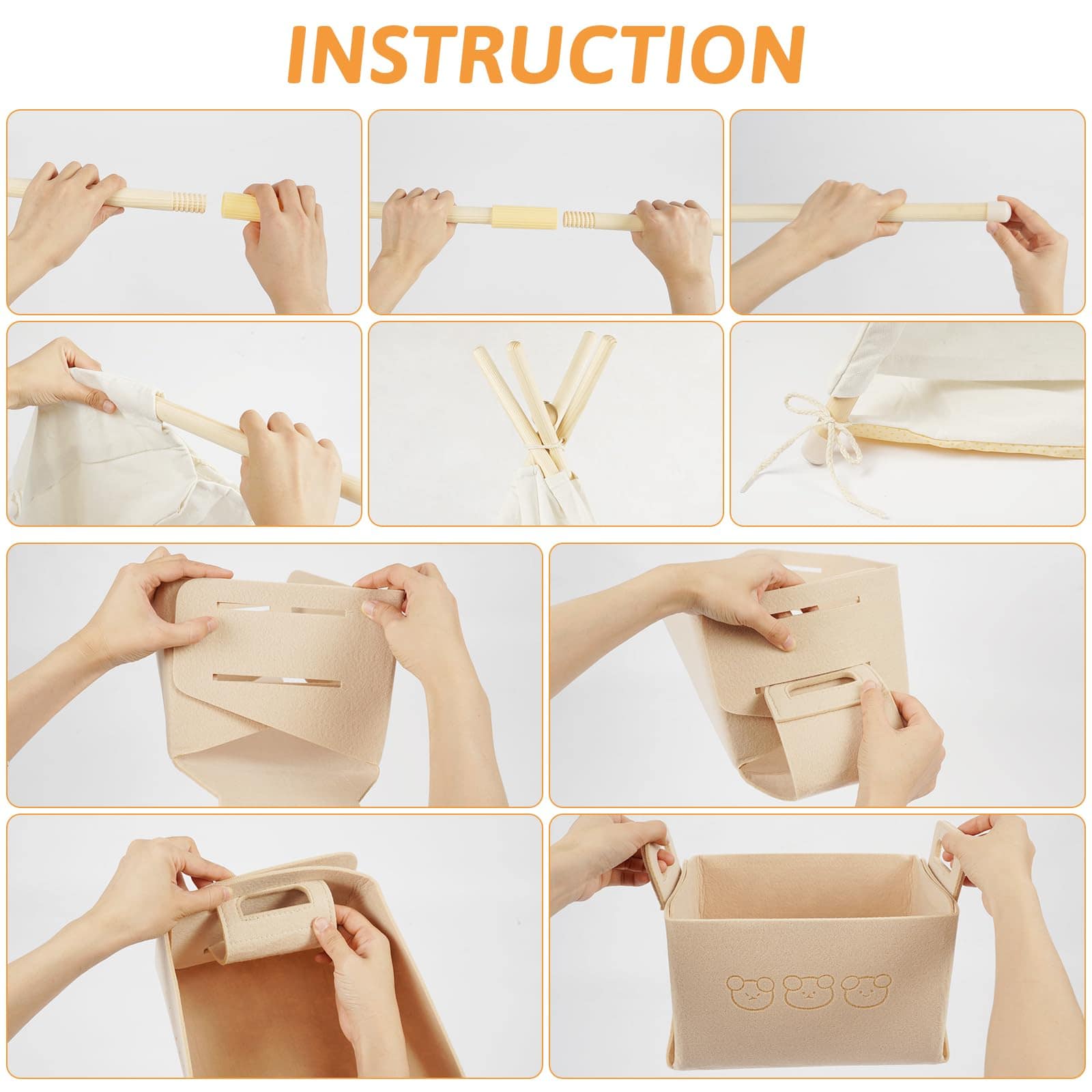 INSTRUCTION