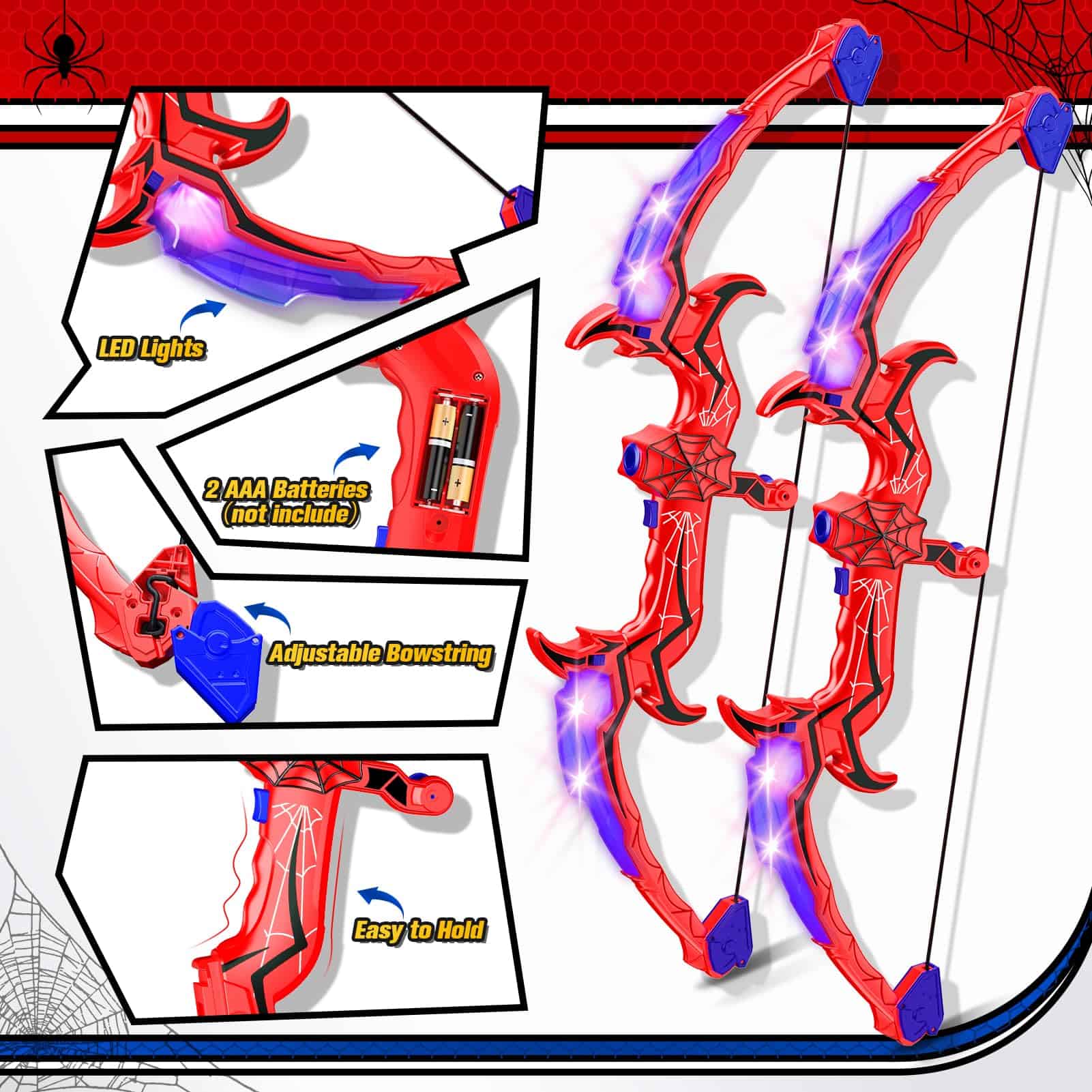 LED Lights

2 AAA Batteries
(not include)

Adjustable Bowstring

Easy to Hold