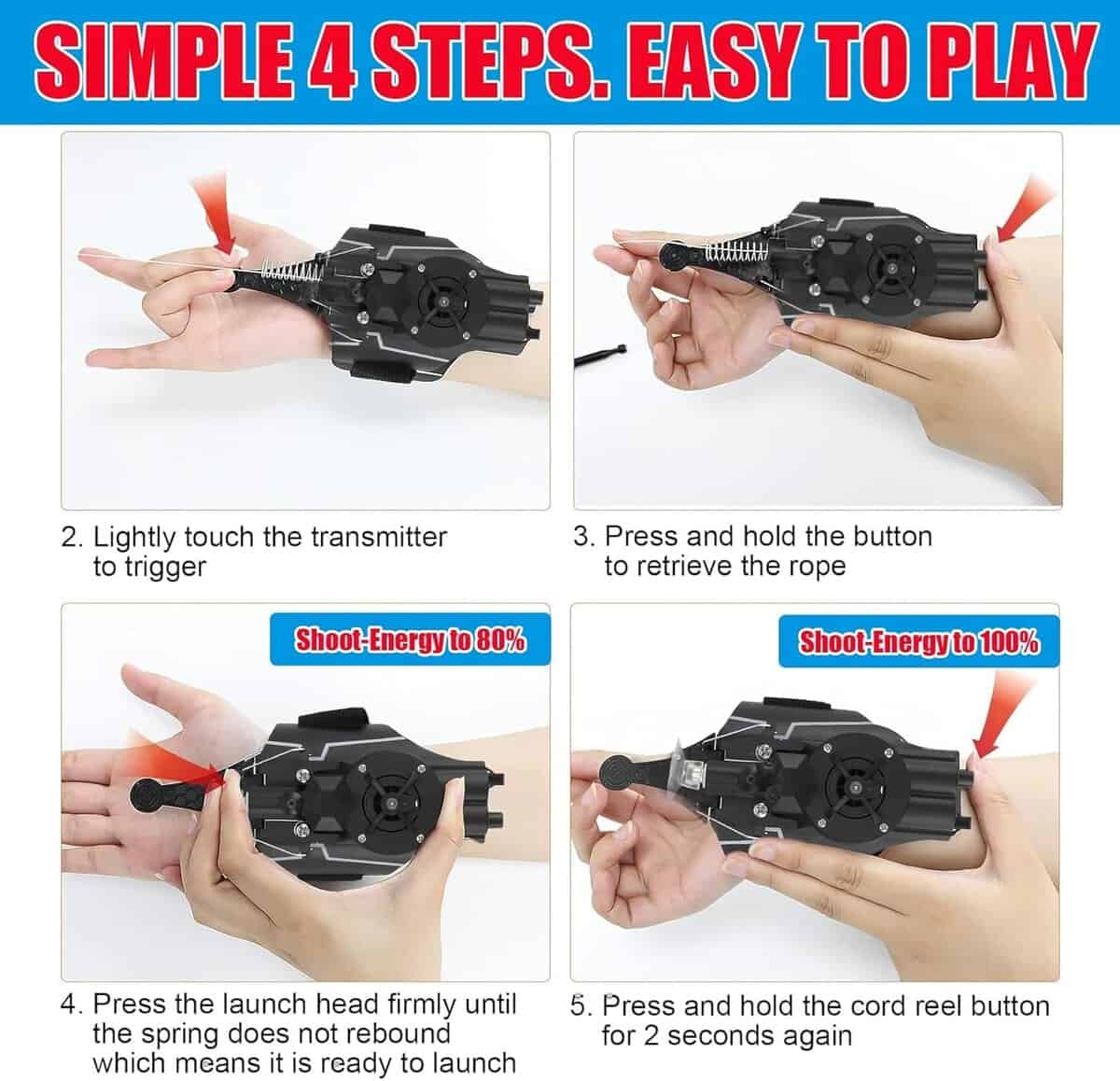 SIMPLE 4 STEPS. EASY TO PLAY

2. Lightly touch the transmitter to trigger

3. Press and hold the button to retrieve the rope

Shoot-Energy to 80%

Shoot-Energy to 100%

4. Press the launch head firmly until the spring does not rebound which means it is ready to launch

5. Press and hold the cord reel button for 2 seconds again