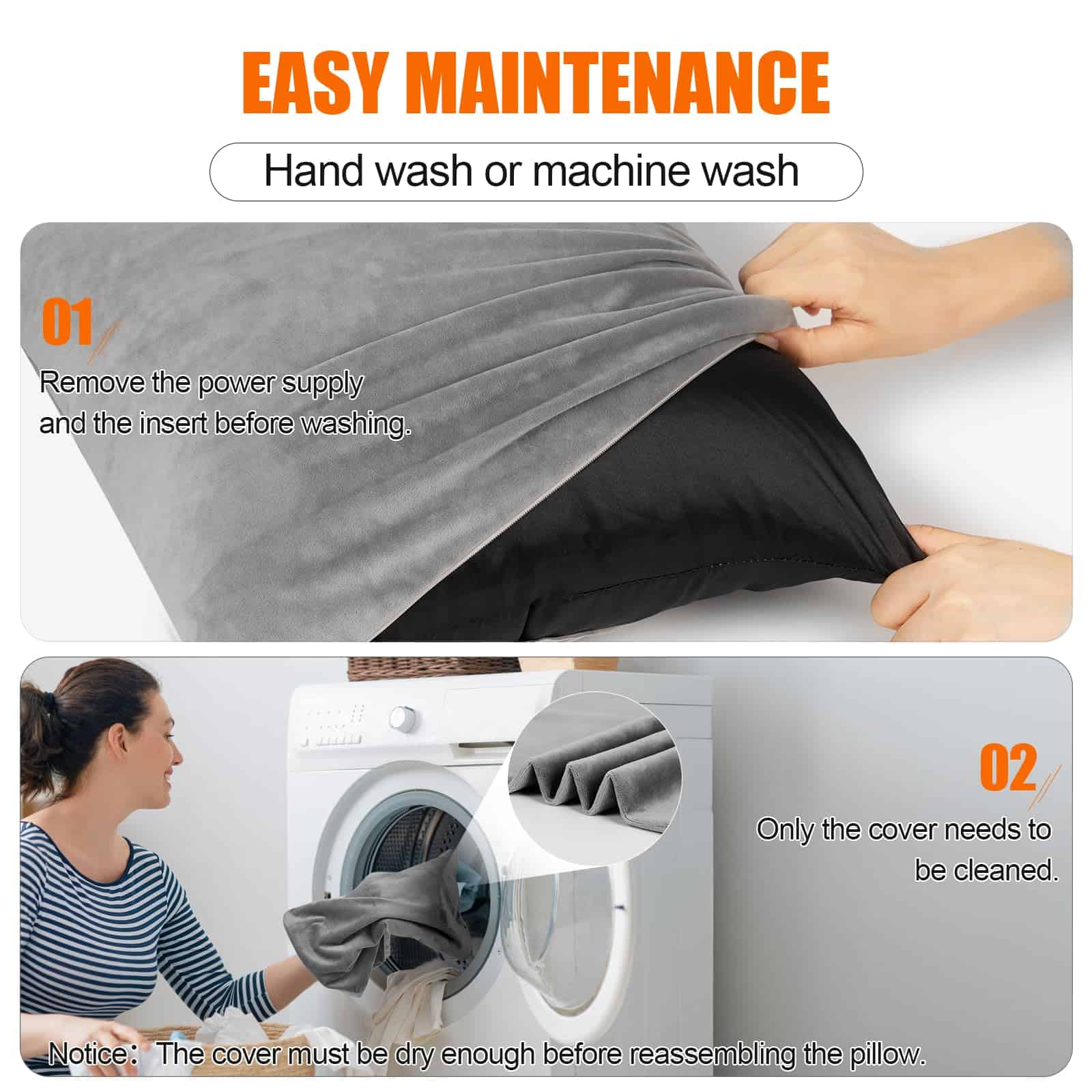 EASY MAINTENANCE

Hand wash or machine wash

01

Remove the power supply and the insert before washing.

02

Only the cover needs to be cleaned.

Notice： The cover must be dry enough before reassembling the pillow.