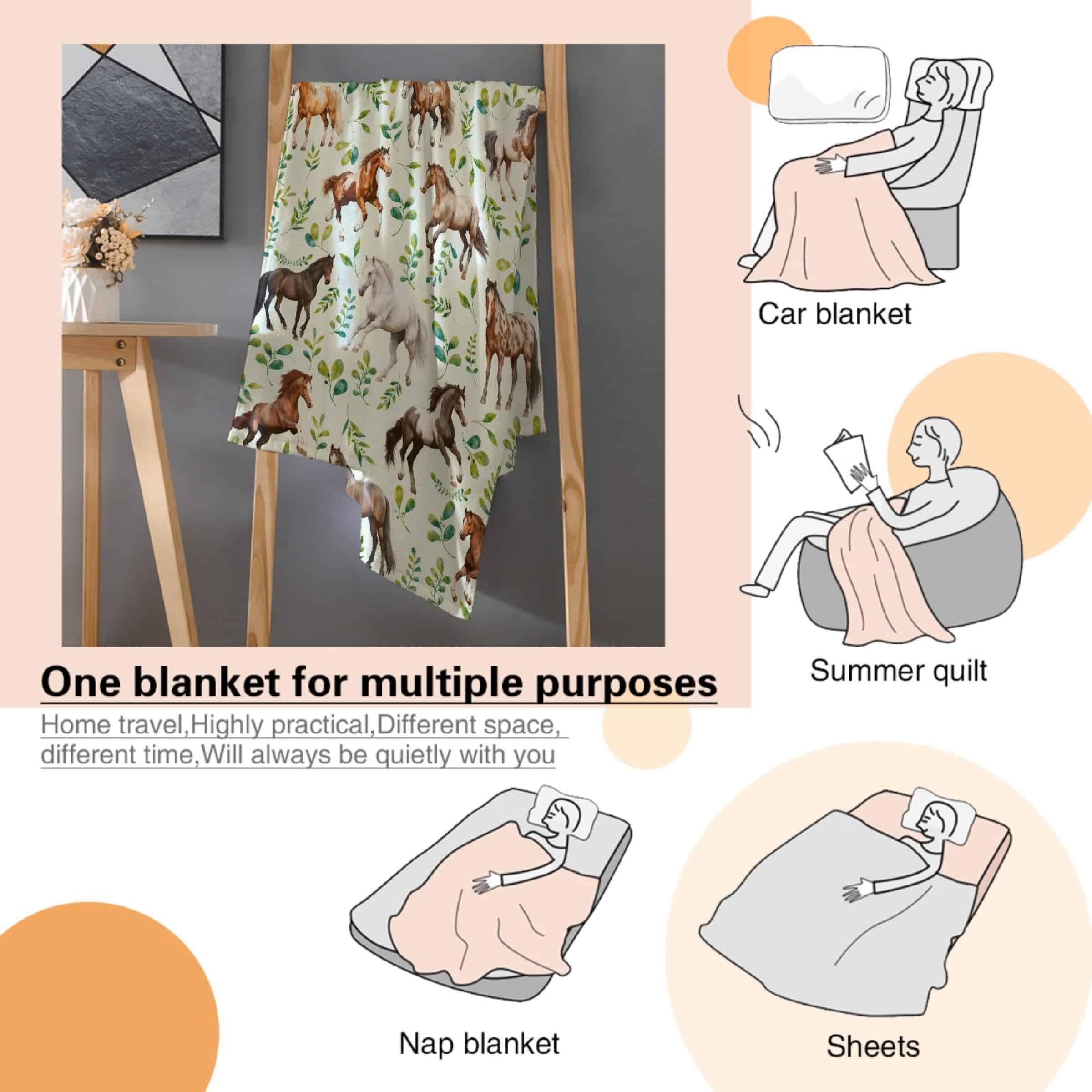 Car blanket

Summer quilt

One blanket for multiple purposes

Home travel,Highly practical,Different space, different time,Will always be quietly with you

Nap blanket

Sheets