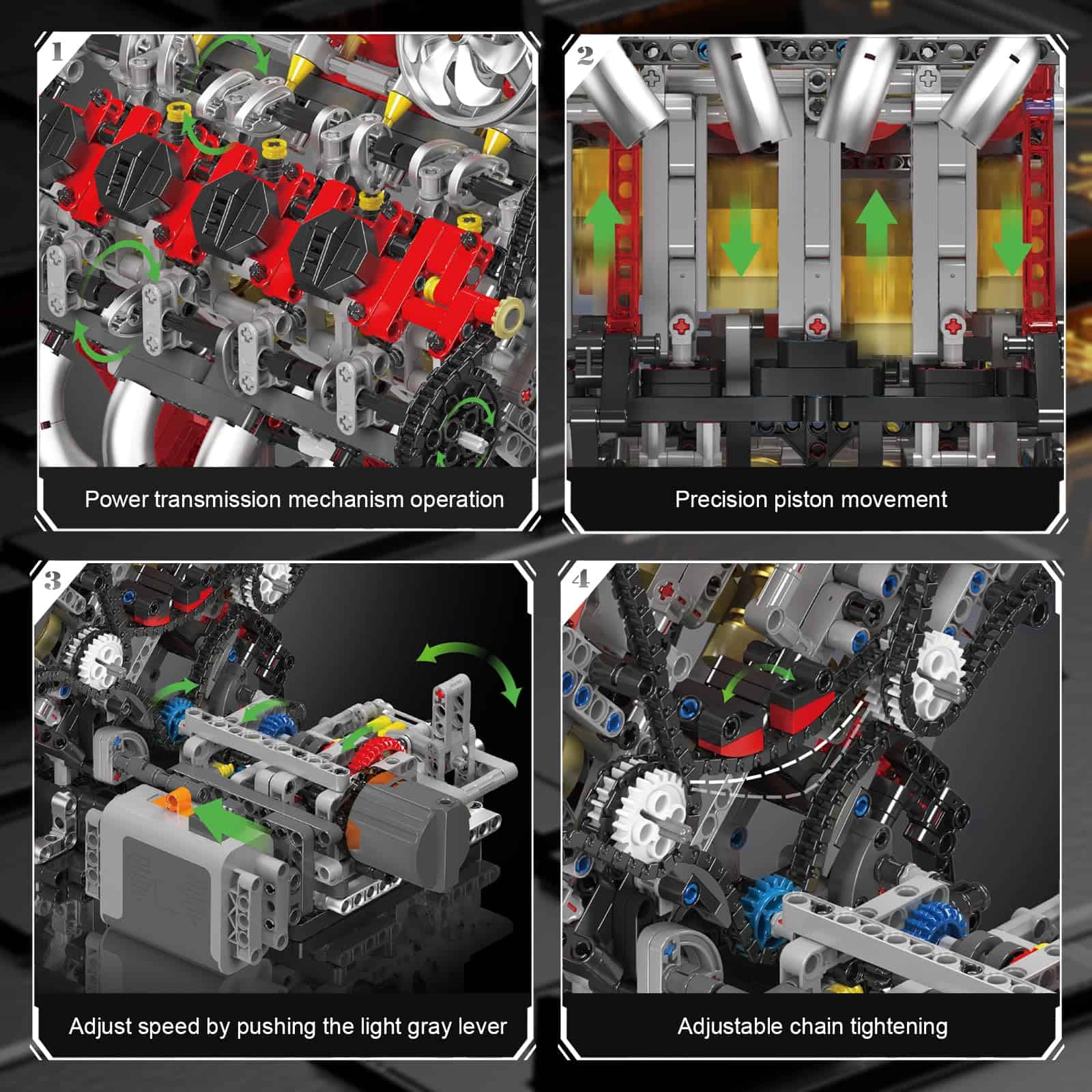 1

Power transmission mechanism operation

2

Precision piston movement

3

Adjust speed by pushing the light gray lever

4

Adjustable chain tightening