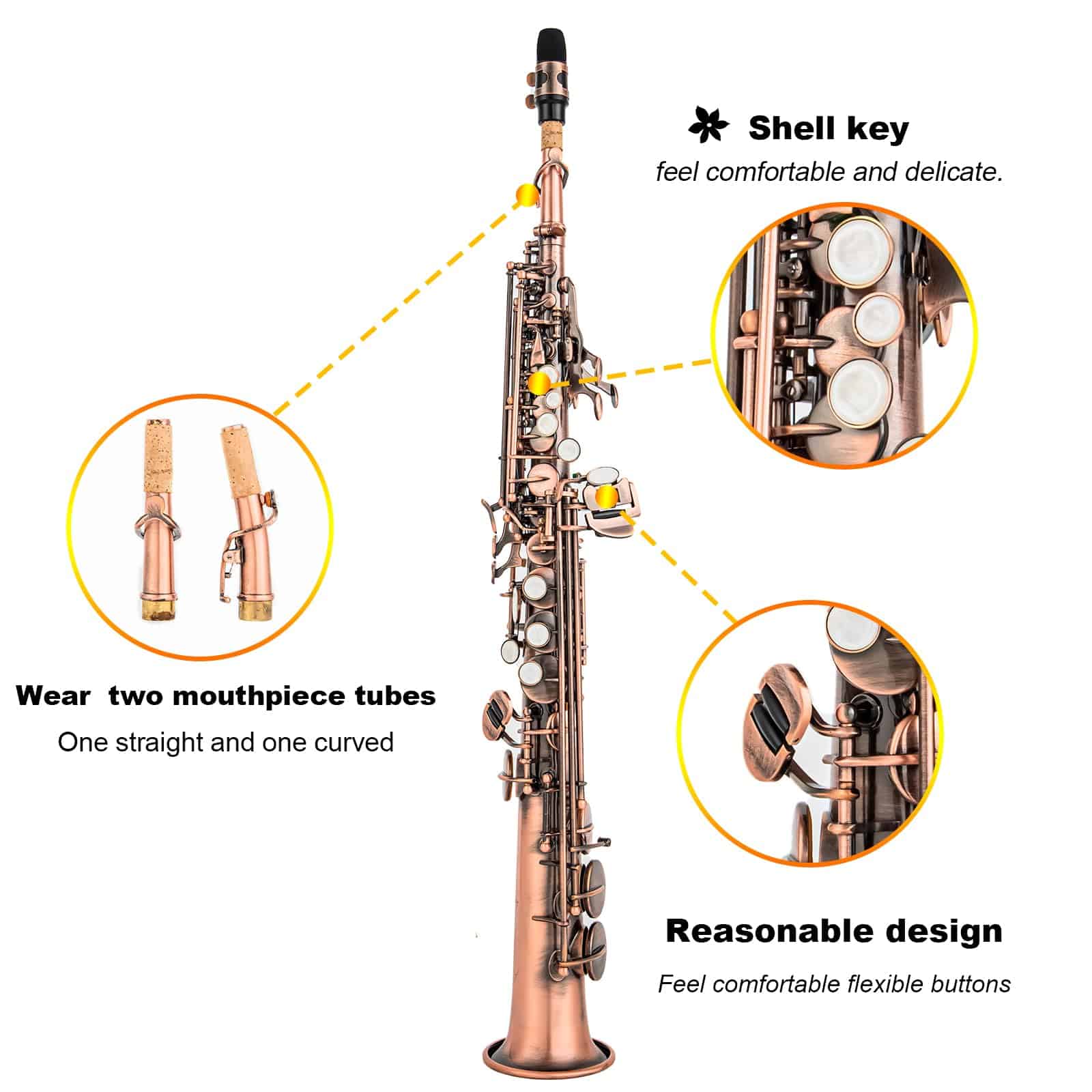 Shell key
feel comfortable and delicate.

Wear two mouthpiece tubes
One straight and one curved

Reasonable design
Feel comfortable flexible buttons