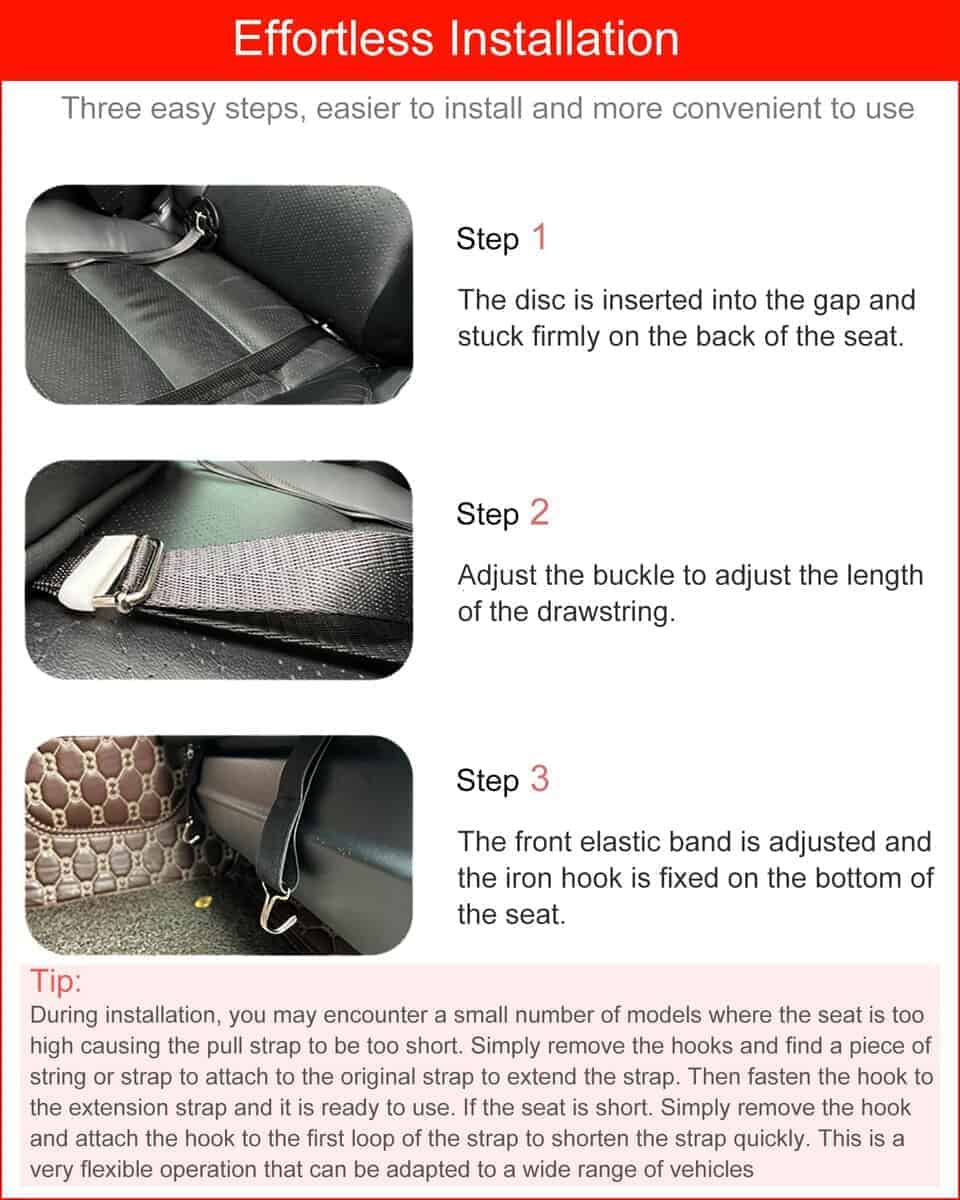 Effortless Installation

Three easy steps, easier to install and more convenient to use

Step 1

The disc is inserted into the gap and stuck firmly on the back of the seat.

Step 2

Adjust the buckle to adjust the length of the drawstring.

Step 3

The front elastic band is adjusted and the iron hook is fixed on the bottom of the seat.

Tip:

During installation, you may encounter a small number of models where the seat is too high causing the pull strap to be too short. Simply remove the hooks and find a piece of string or strap to attach to the original strap to extend the strap. Then fasten the hook to the extension strap and it is ready to use. If the seat is short. Simply remove the hook and attach the hook to the first loop of the strap to shorten the strap quickly. This is a very flexible operation that can be adapted to a wide range of vehicles