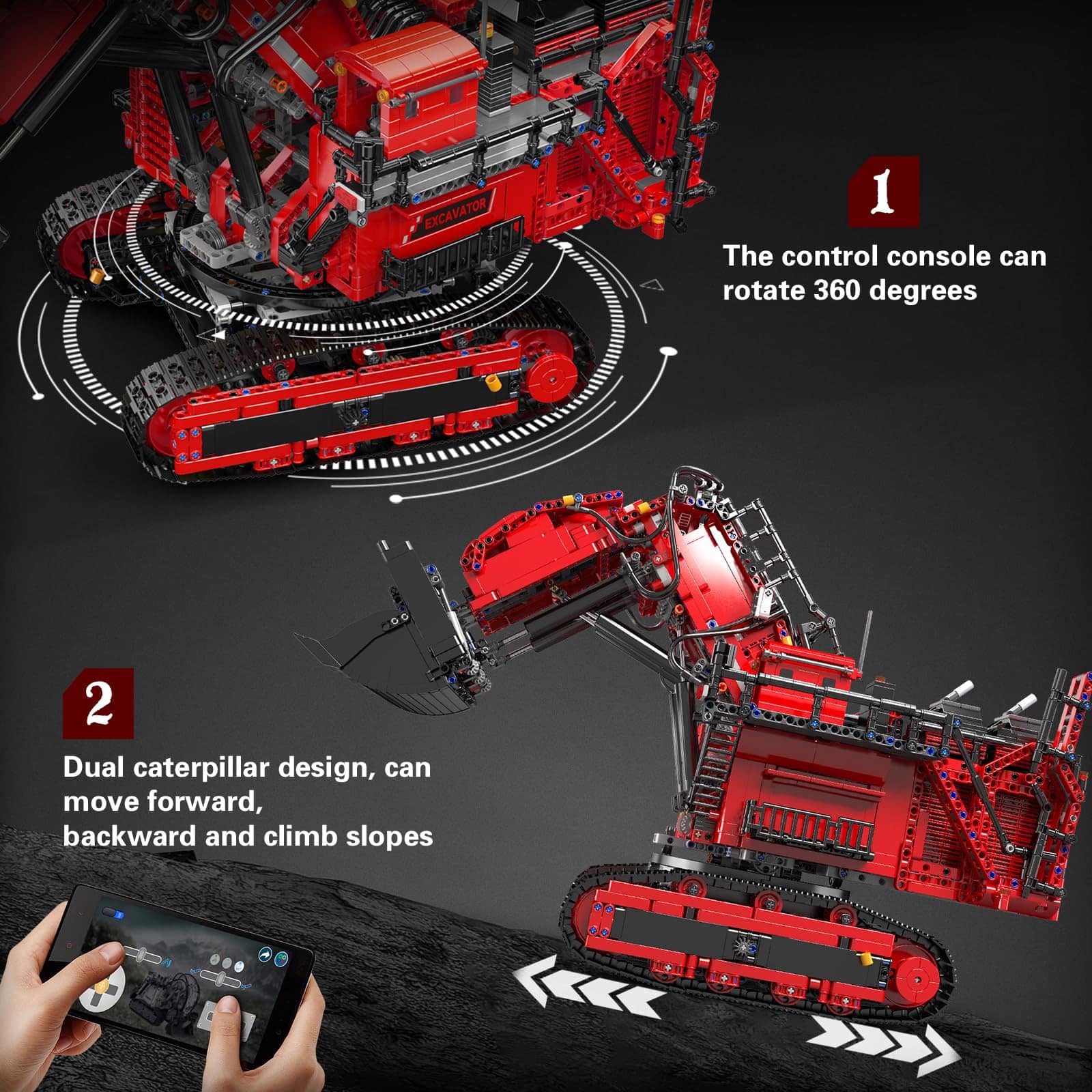 EXCAVATOR

1

The control console can rotate 360 degrees

2

Dual caterpillar design, can move forward,
backward and climb slopes