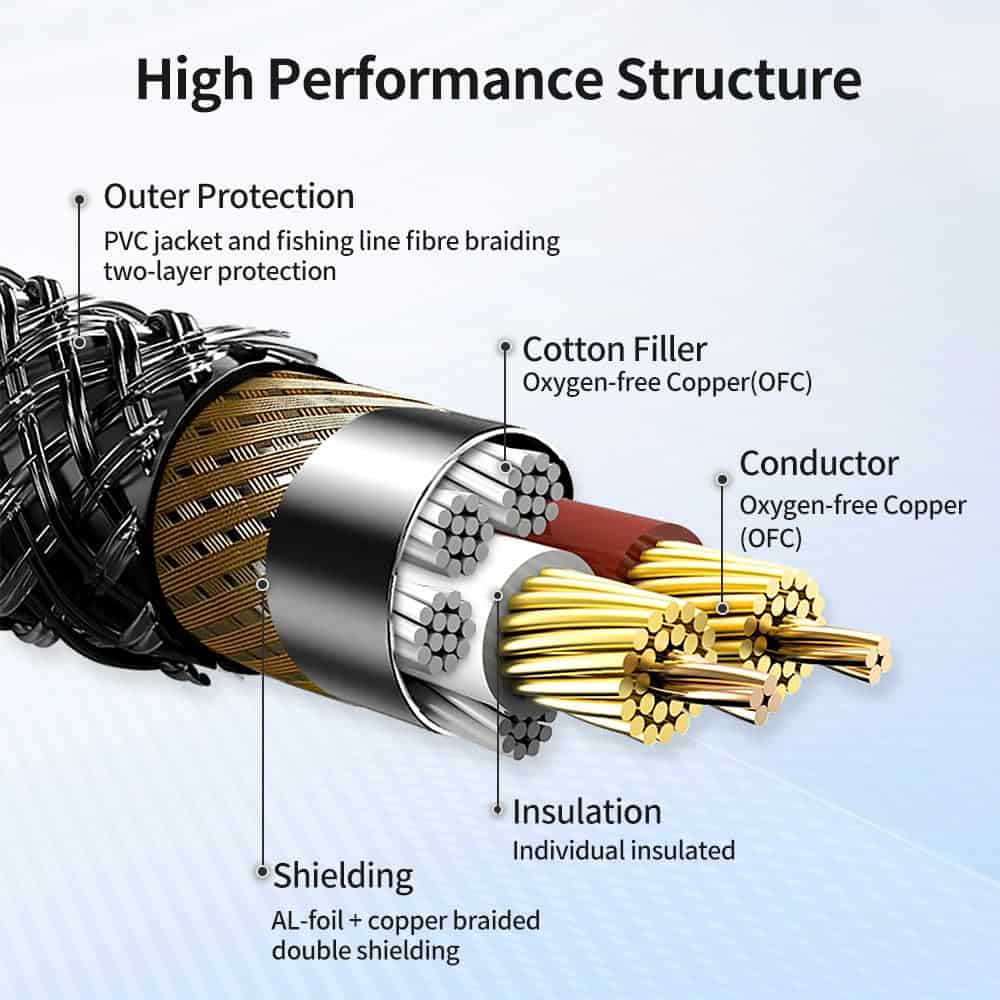 High Performance Structure

Outer Protection
PVC jacket and fishing line fibre braiding two-layer protection

Cotton Filler
Oxygen-free Copper(OFC)

Conductor
Oxygen-free Copper (OFC)

Insulation
Individual insulated

Shielding
AL-foil + copper braided double shielding