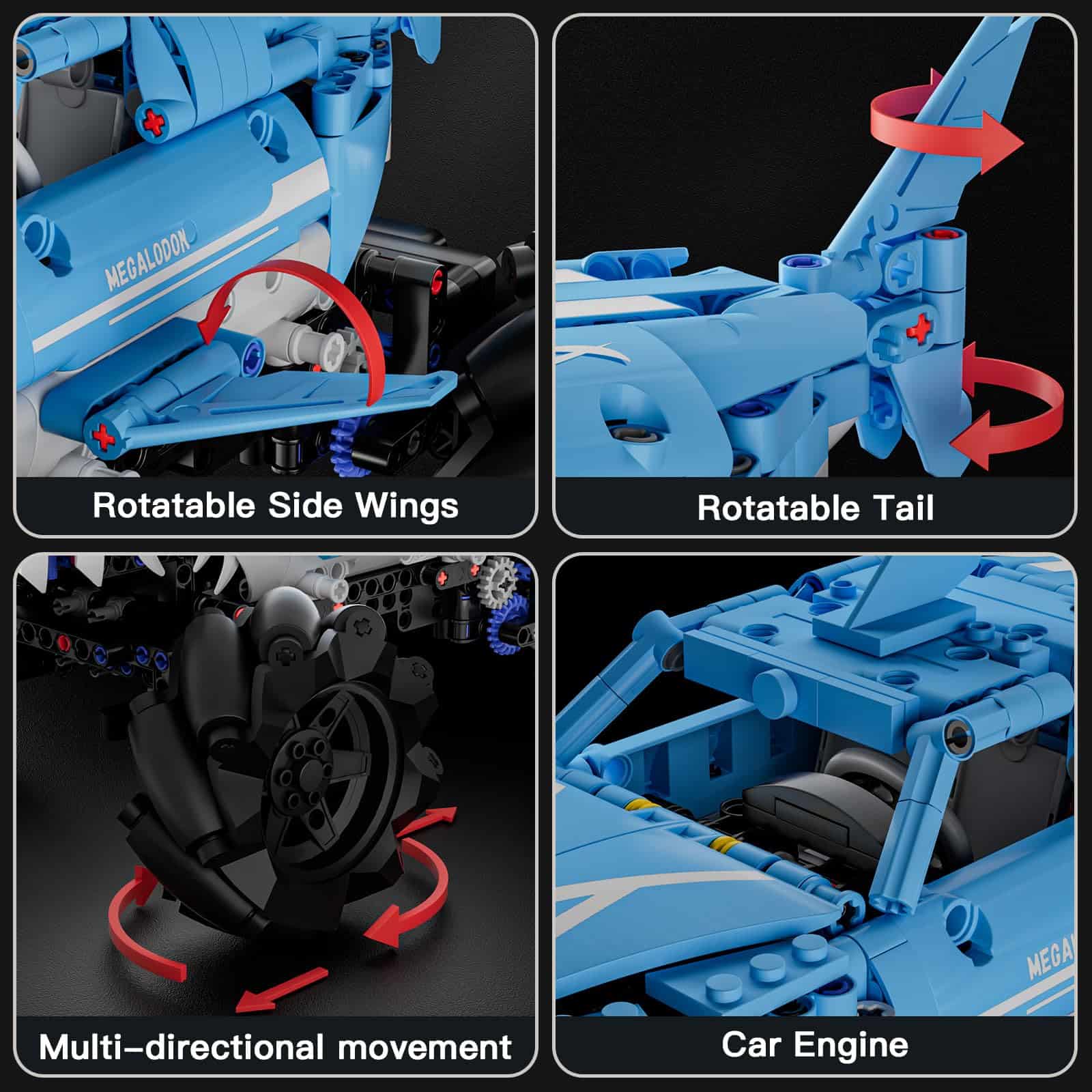 MEGALODON

Rotatable Side Wings

Rotatable Tail

Multi-directional movement

MEGA

Car Engine