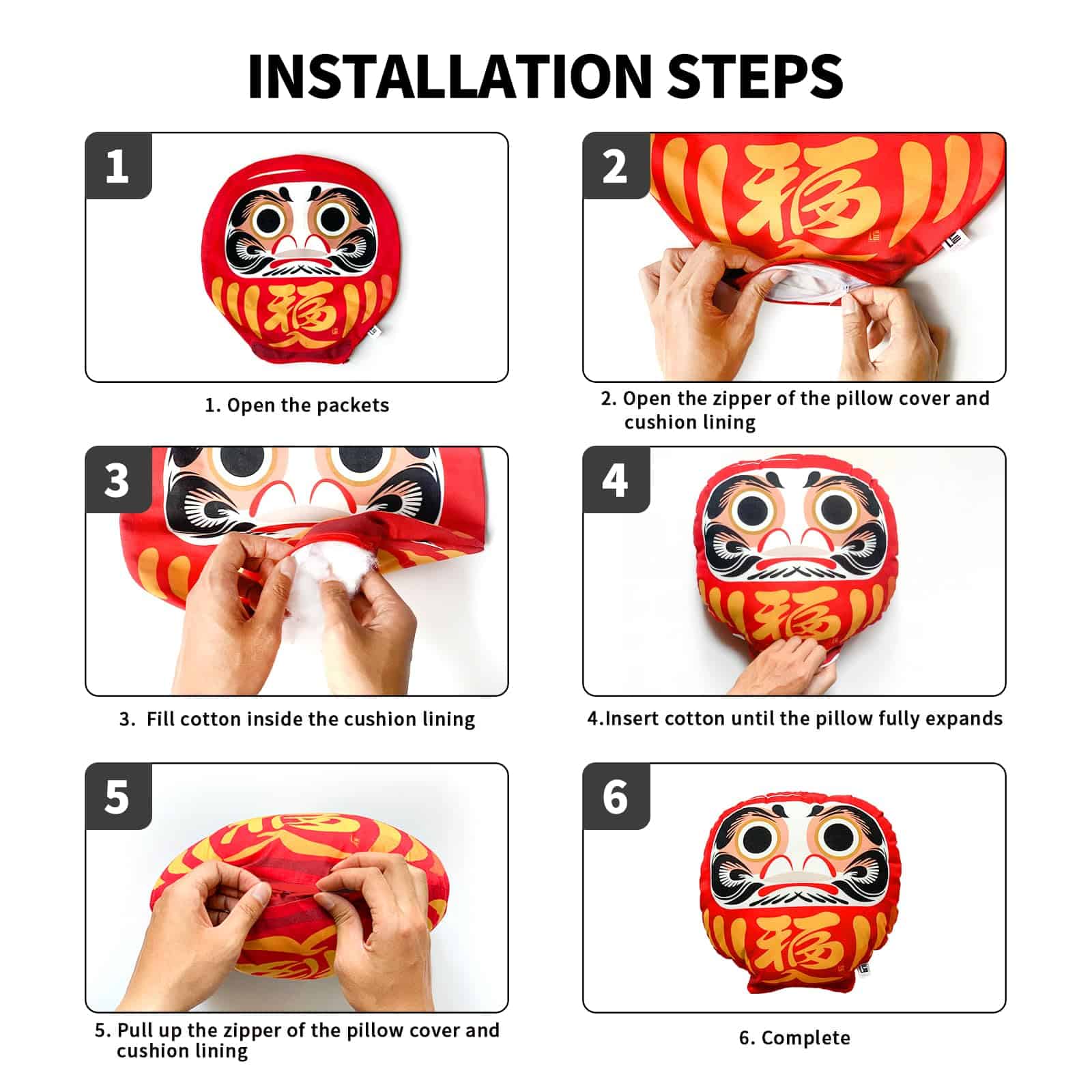 INSTALLATION STEPS

1

福

1. Open the packets

2

福

2. Open the zipper of the pillow cover and cushion lining

3

3. Fill cotton inside the cushion lining

4

福

4.Insert cotton until the pillow fully expands

5

5. Pull up the zipper of the pillow cover and cushion lining

6

福

6. Complete