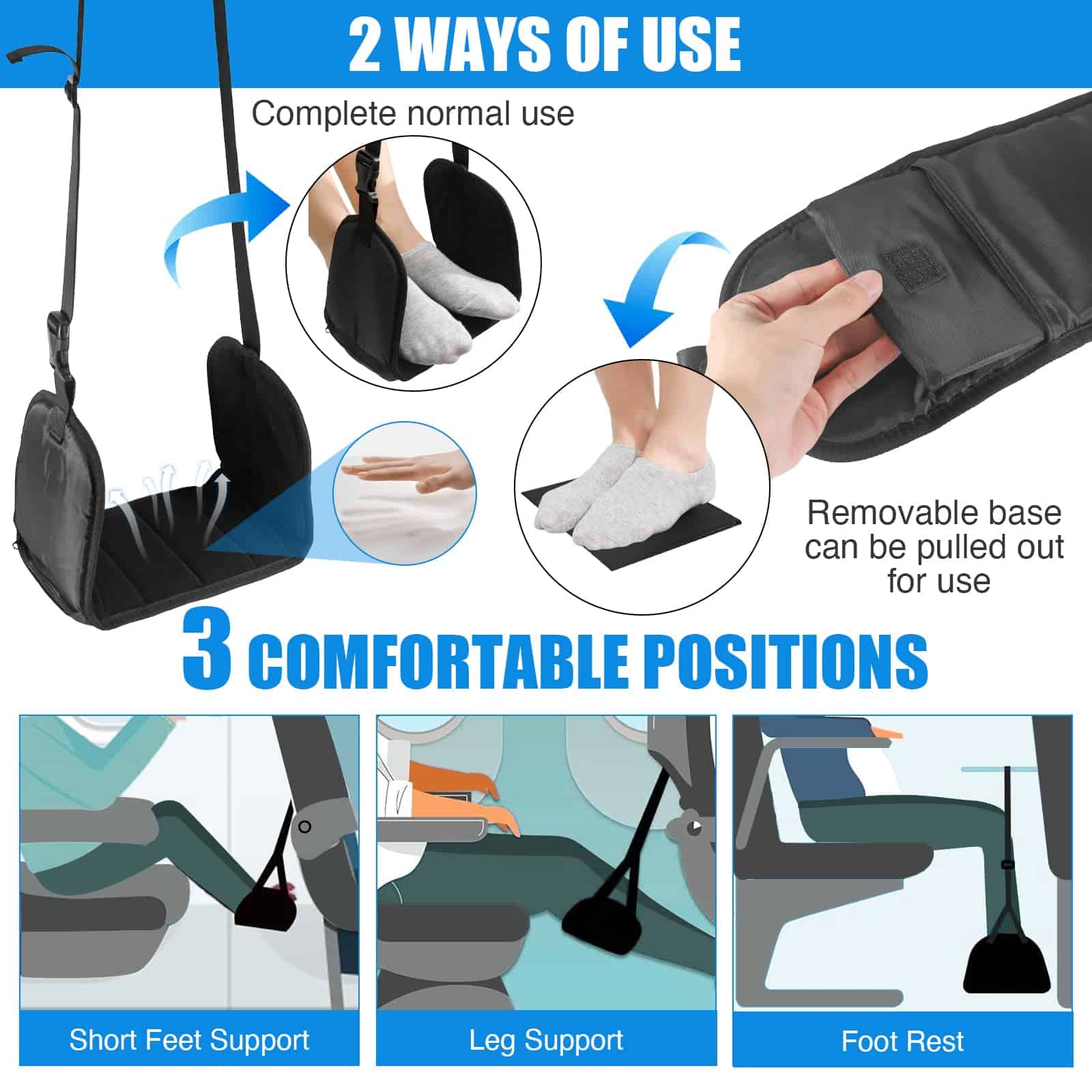 2 WAYS OF USE

Complete normal use

Removable base can be pulled out for use

3 COMFORTABLE POSITIONS

Short Feet Support

Leg Support

Foot Rest