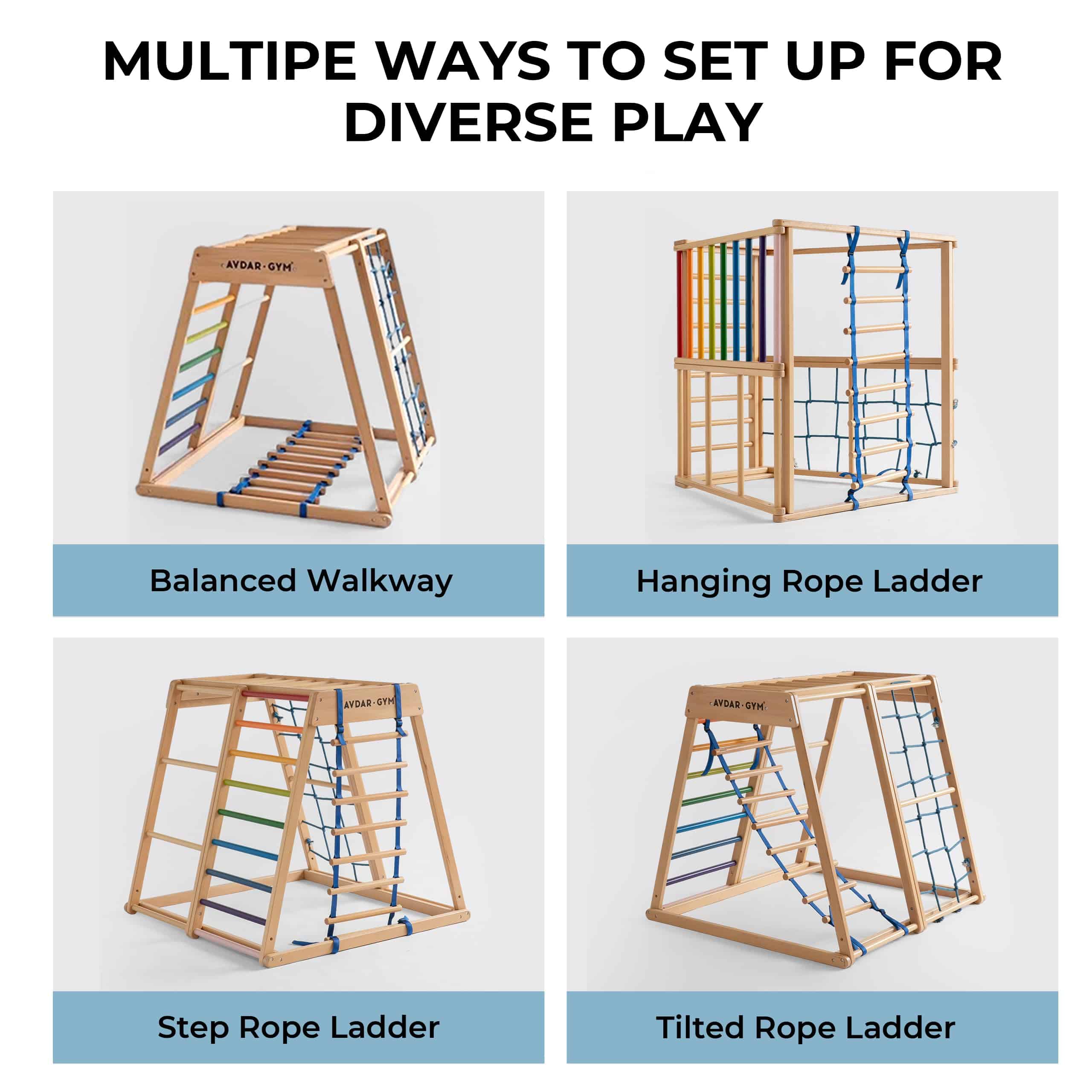 MULTIPE WAYS TO SET UP FOR DIVERSE PLAY

AVDAR·GYM

Balanced Walkway

Hanging Rope Ladder

AVDAR·GYM

Step Rope Ladder

AVDAR·GYM

Tilted Rope Ladder