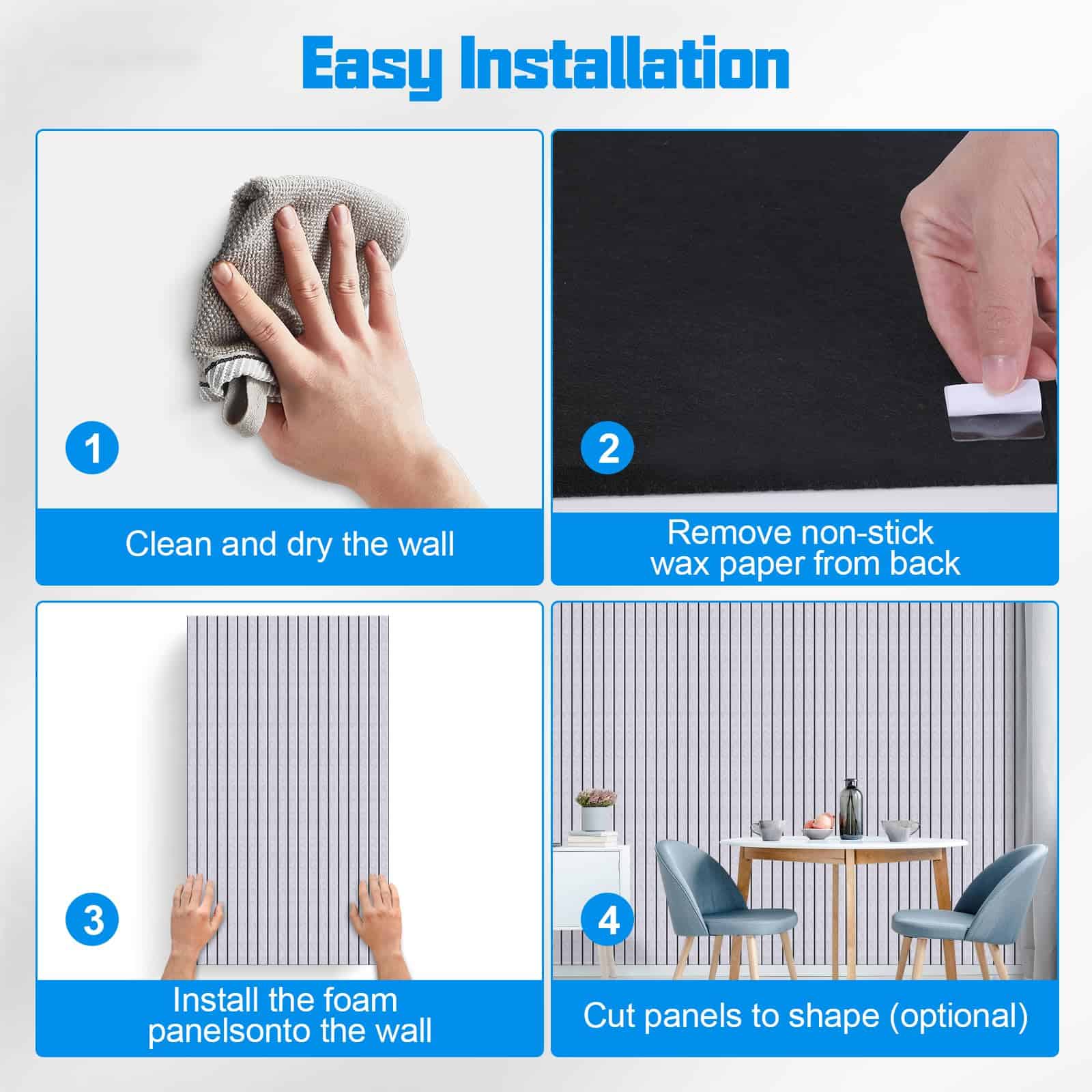 Easy Installation

1

Clean and dry the wall

2

Remove non-stick wax paper from back

3

Install the foam panelsonto the wall

4

Cut panels to shape (optional)