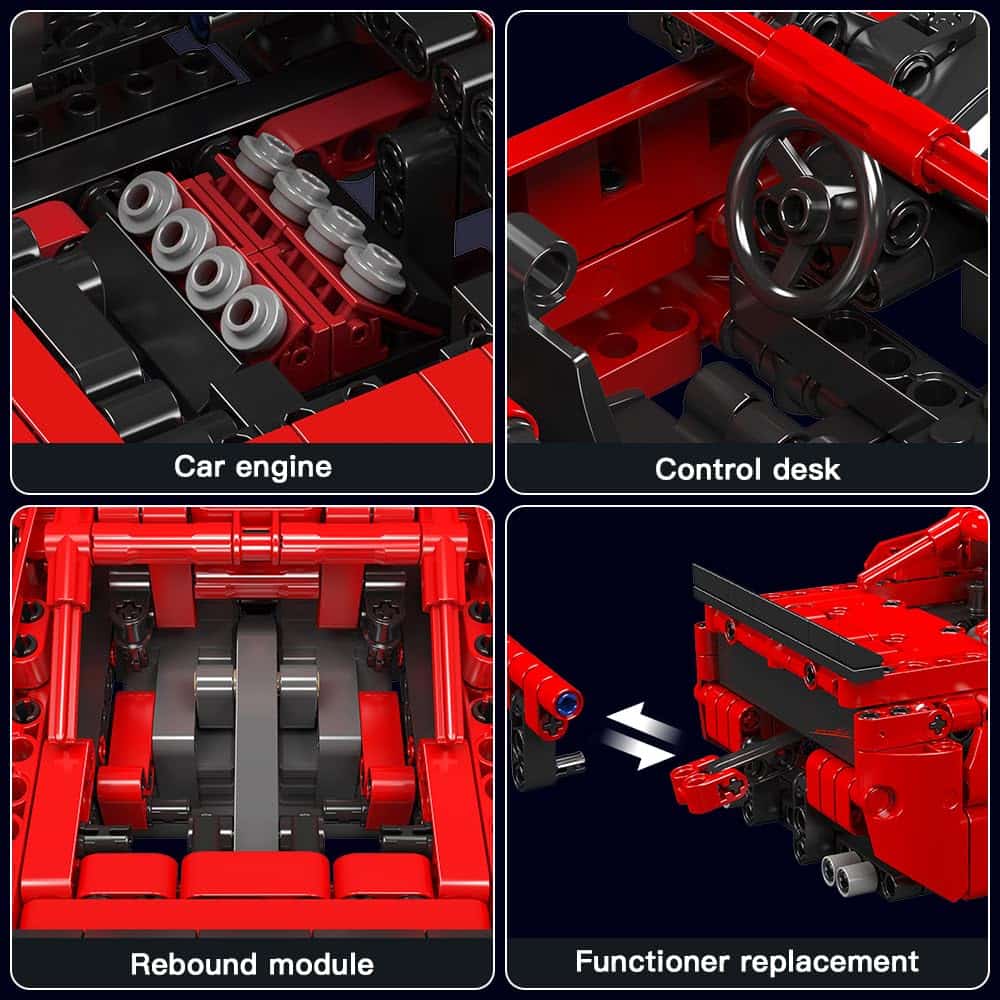 Car engine

Control desk

Rebound module

Functioner replacement