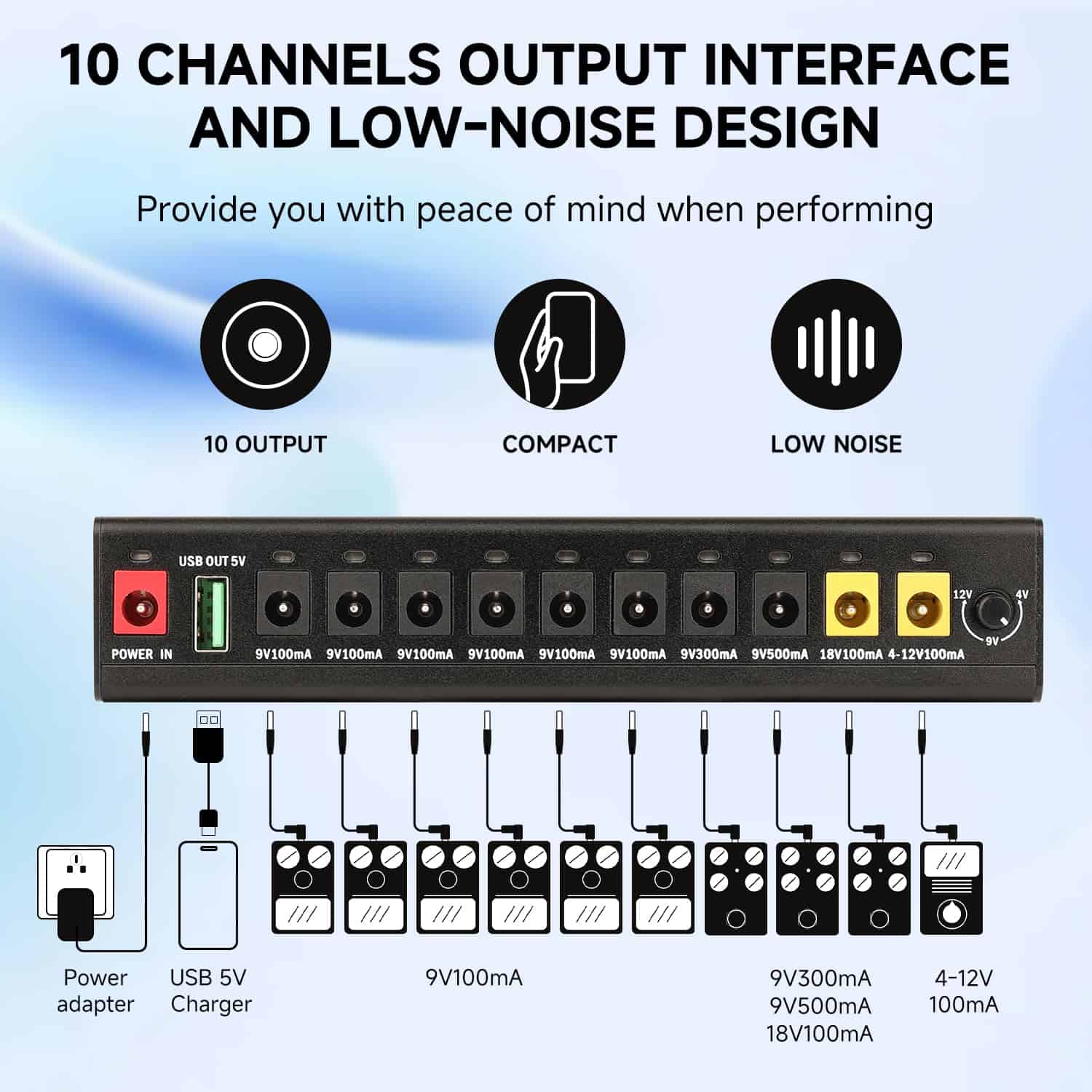 10 CHANNELS OUTPUT INTERFACE AND LOW-NOISE DESIGN

Provide you with peace of mind when performing

10 OUTPUT

COMPACT

LOW NOISE

USB OUT 5V

POWER IN

9V100mA 9V100mA 9V100mA 9V100mA 9V100mA 9V100mA 9V300mA 9V500mA 18V100mA 4-12V100mA

12V 4V 9V

Power adapter

USB 5V Charger

9V100mA

9V300mA
9V500mA
18V100mA

4-12V
100mA