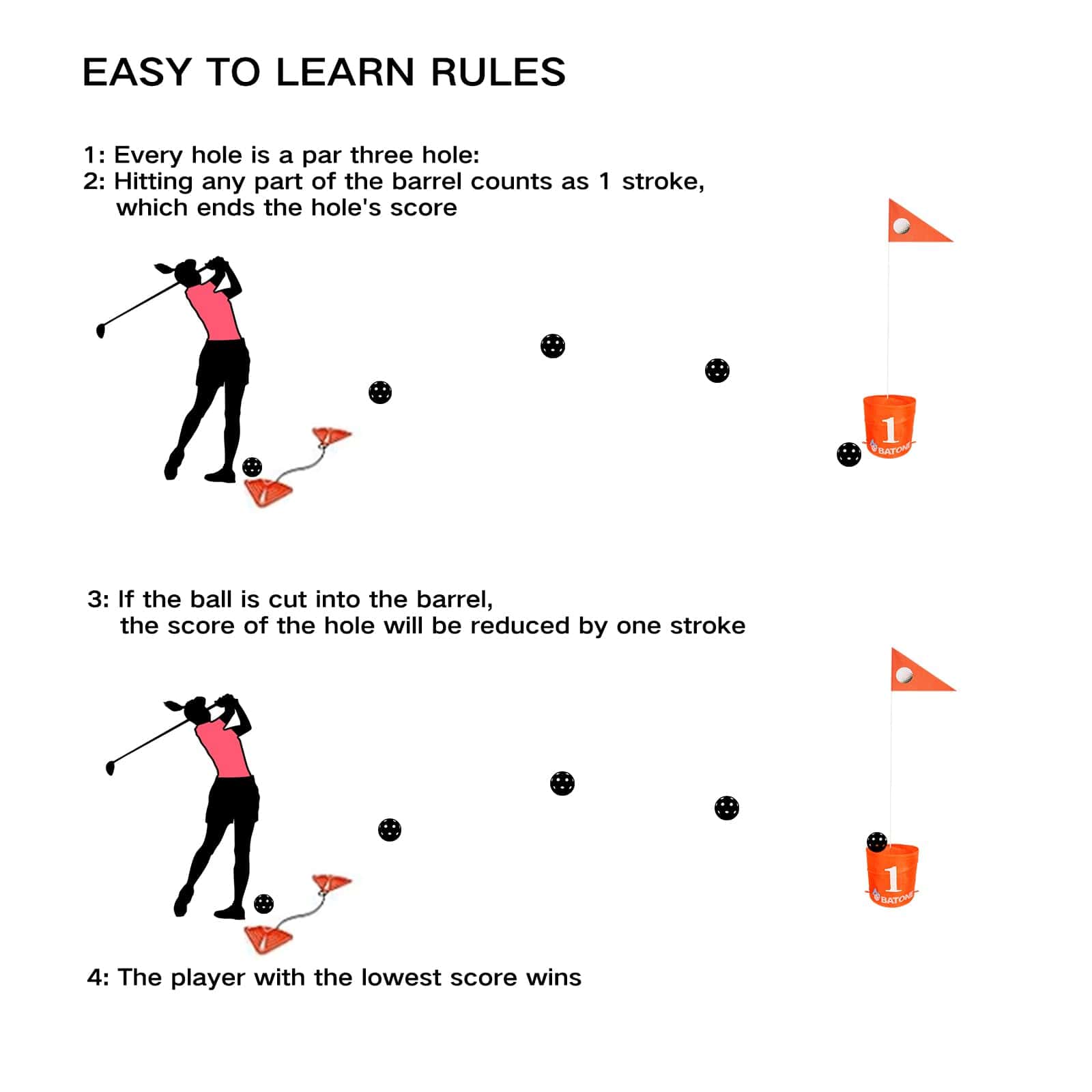 EASY TO LEARN RULES

1: Every hole is a par three hole:
2: Hitting any part of the barrel counts as 1 stroke, which ends the hole's score

1
BATONE

3: If the ball is cut into the barrel, the score of the hole will be reduced by one stroke

1
BATONE

4: The player with the lowest score wins