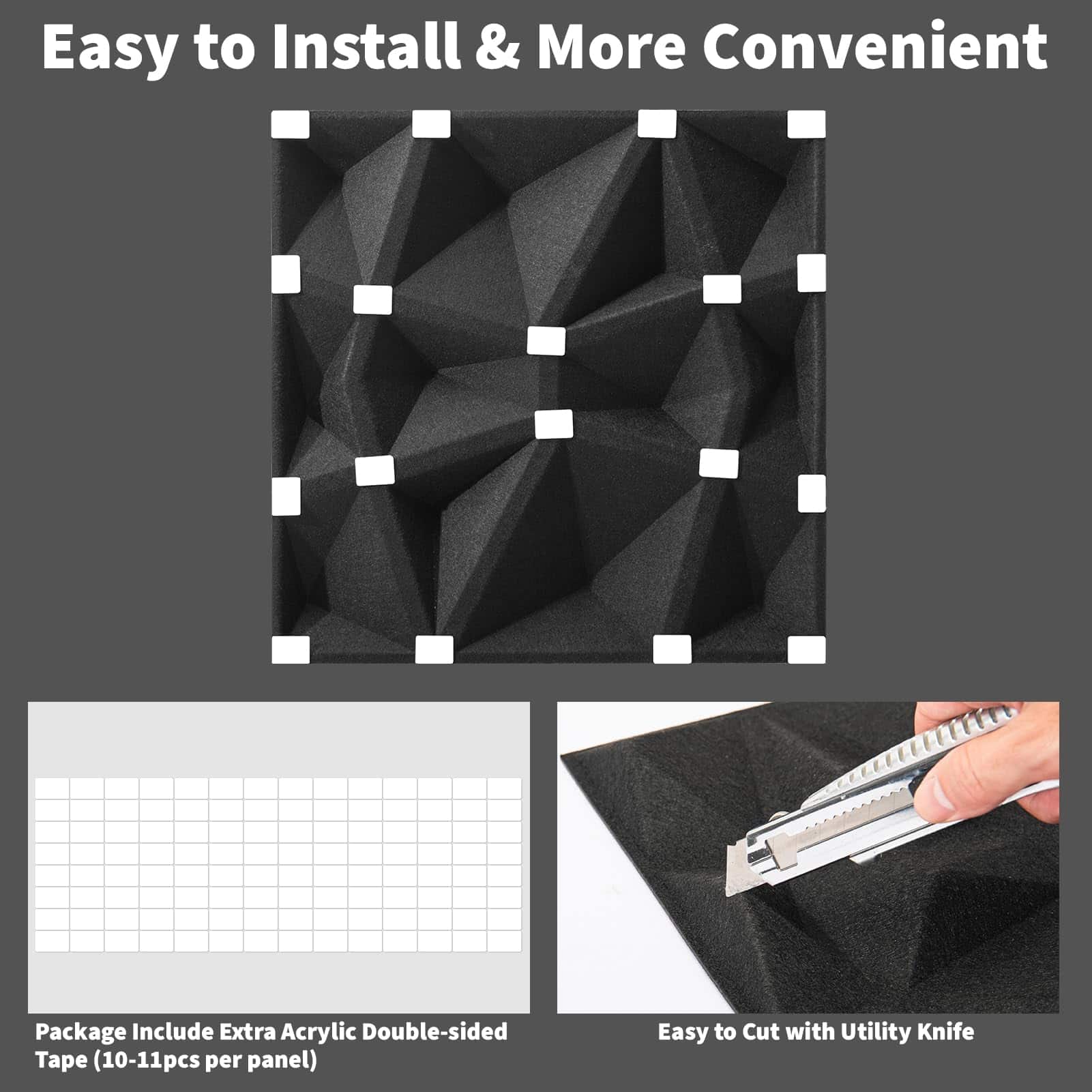 Easy to Install & More Convenient

Package Include Extra Acrylic Double-sided Tape (10-11pcs per panel)

Easy to Cut with Utility Knife