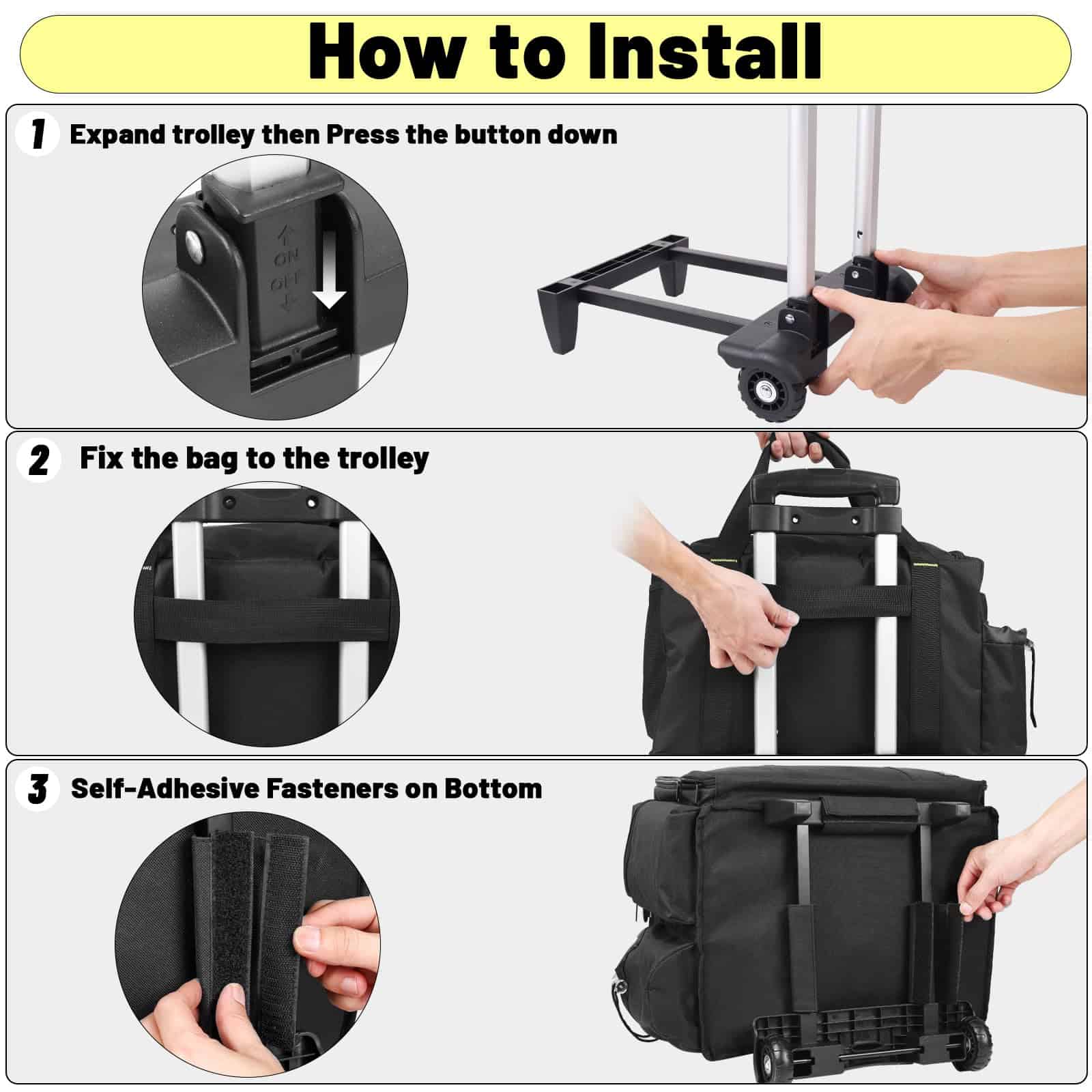 How to Install

1 Expand trolley then Press the button down

ON
OFF

2 Fix the bag to the trolley

3 Self-Adhesive Fasteners on Bottom