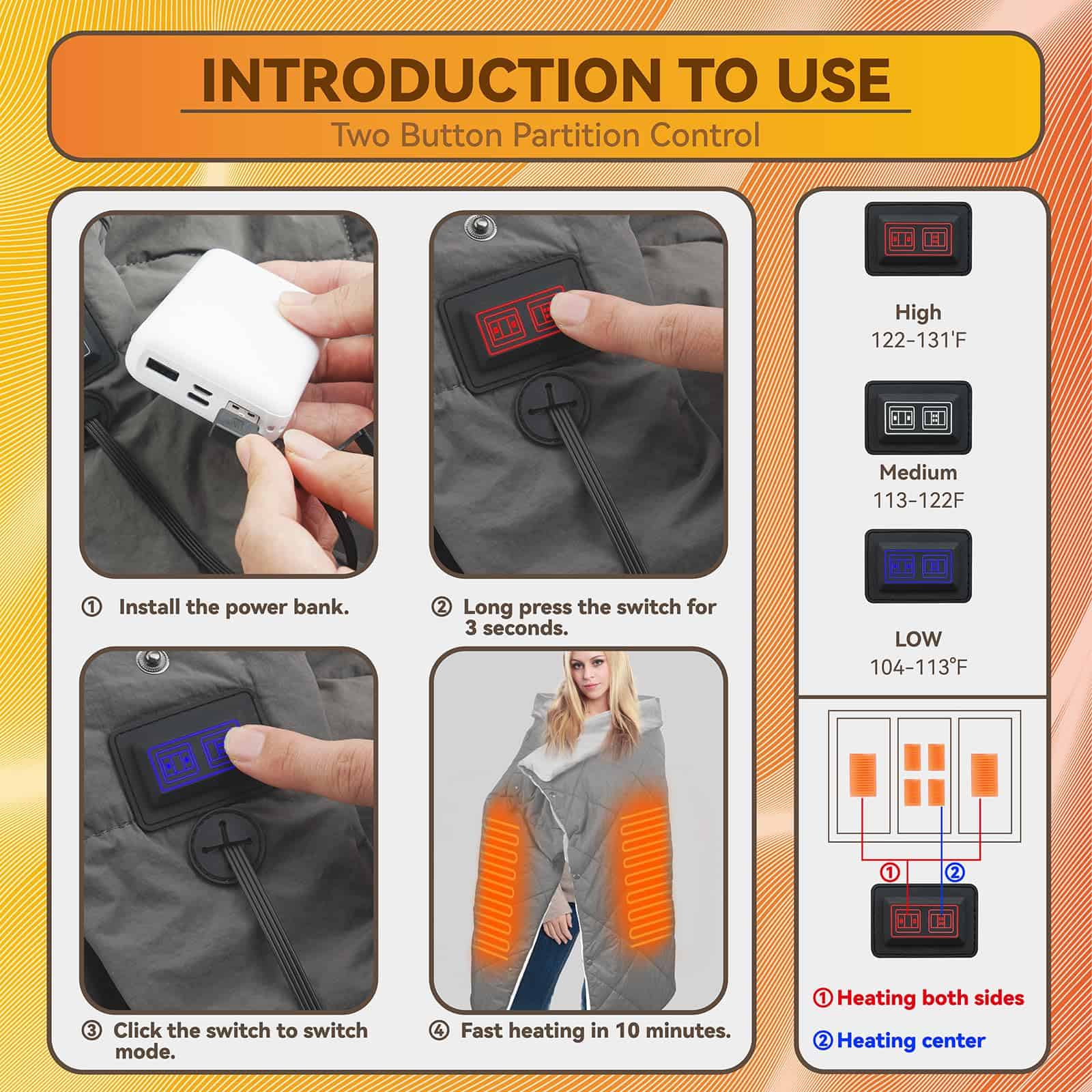 INTRODUCTION TO USE

Two Button Partition Control

① Install the power bank.

② Long press the switch for 3 seconds.

③ Click the switch to switch mode.

④ Fast heating in 10 minutes.

High
122-131'F

Medium
113-122F

LOW
104-113°F

①

②

① Heating both sides

② Heating center