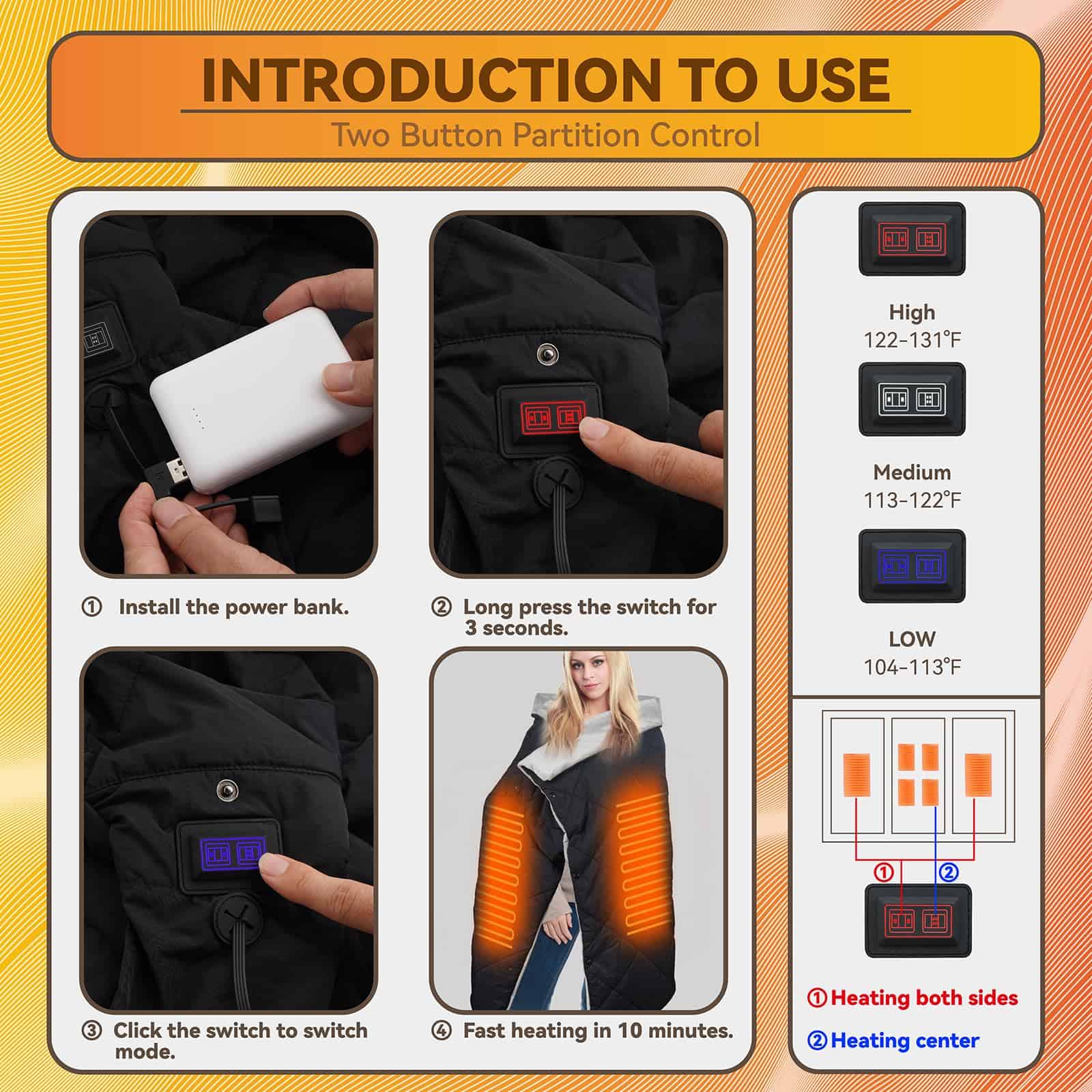 INTRODUCTION TO USE

Two Button Partition Control

① Install the power bank.

② Long press the switch for 3 seconds.

③ Click the switch to switch mode.

④ Fast heating in 10 minutes.

High
122-131°F

Medium
113-122°F

LOW
104-113°F

①

②

① Heating both sides

② Heating center