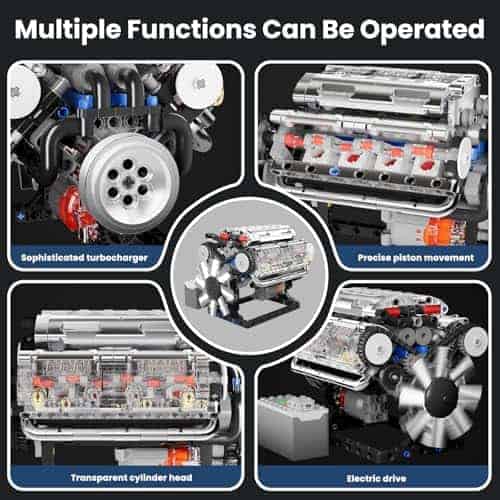 Multiple Functions Can Be Operated

Sophisticated turbocharger

Precise piston movement

Transparent cylinder head

Electric drive