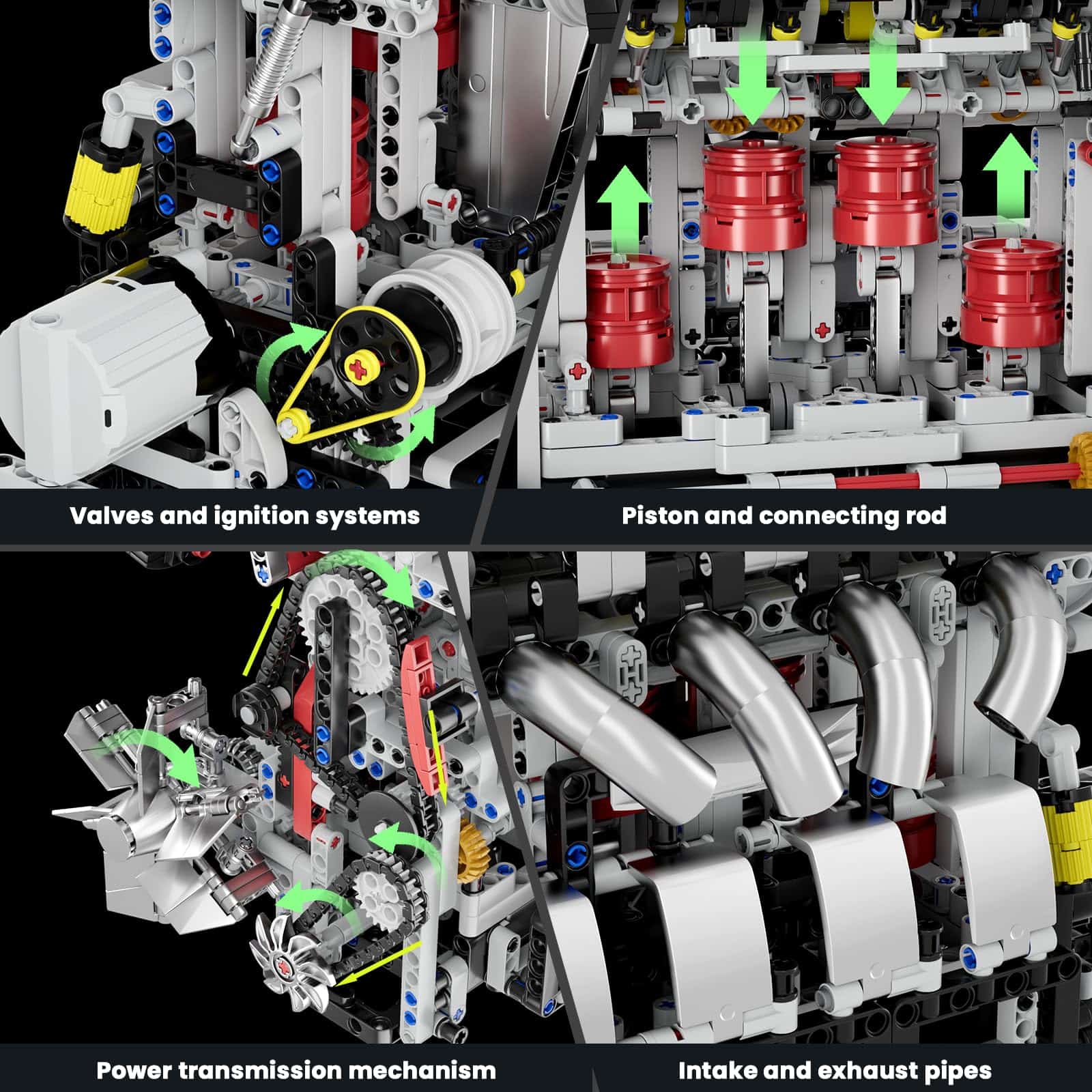 Valves and ignition systems

Piston and connecting rod

Power transmission mechanism

Intake and exhaust pipes