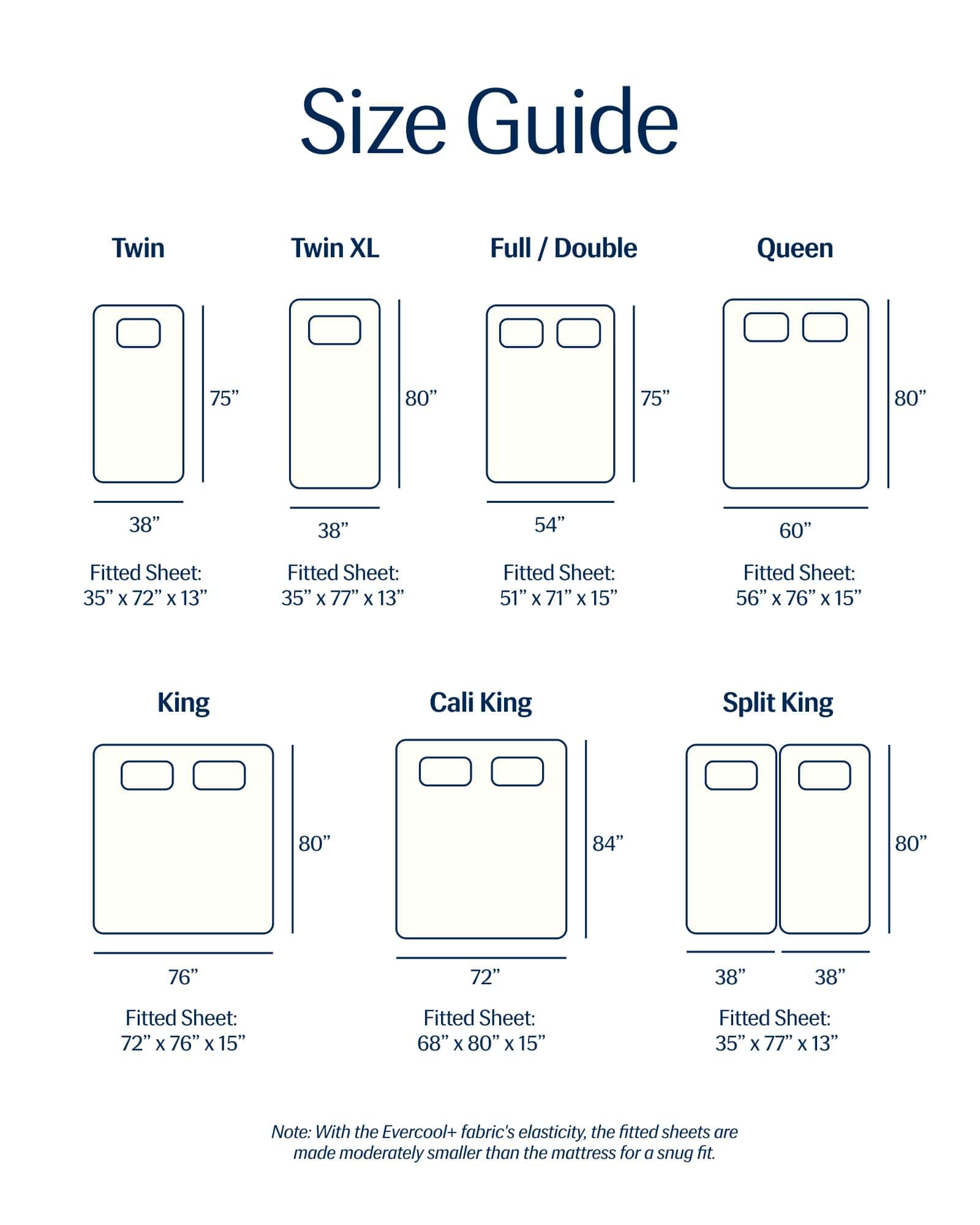 Size Guide

Twin

75”

38”

Fitted Sheet:
35” x 72” x 13”

Twin XL

80”

38”

Fitted Sheet:
35” x 77” x 13”

Full / Double

75”

54”

Fitted Sheet:
51” x 71” x 15”

Queen

80”

60”

Fitted Sheet:
56” x 76” x 15”

King

80”

76”

Fitted Sheet:
72” x 76” x 15”

Cali King

84”

72”

Fitted Sheet:
68” x 80” x 15”

Split King

80”

38” 38”

Fitted Sheet:
35” x 77” x 13”

Note: With the Evercool+ fabric's elasticity, the fitted sheets are made moderately smaller than the mattress for a snug fit.