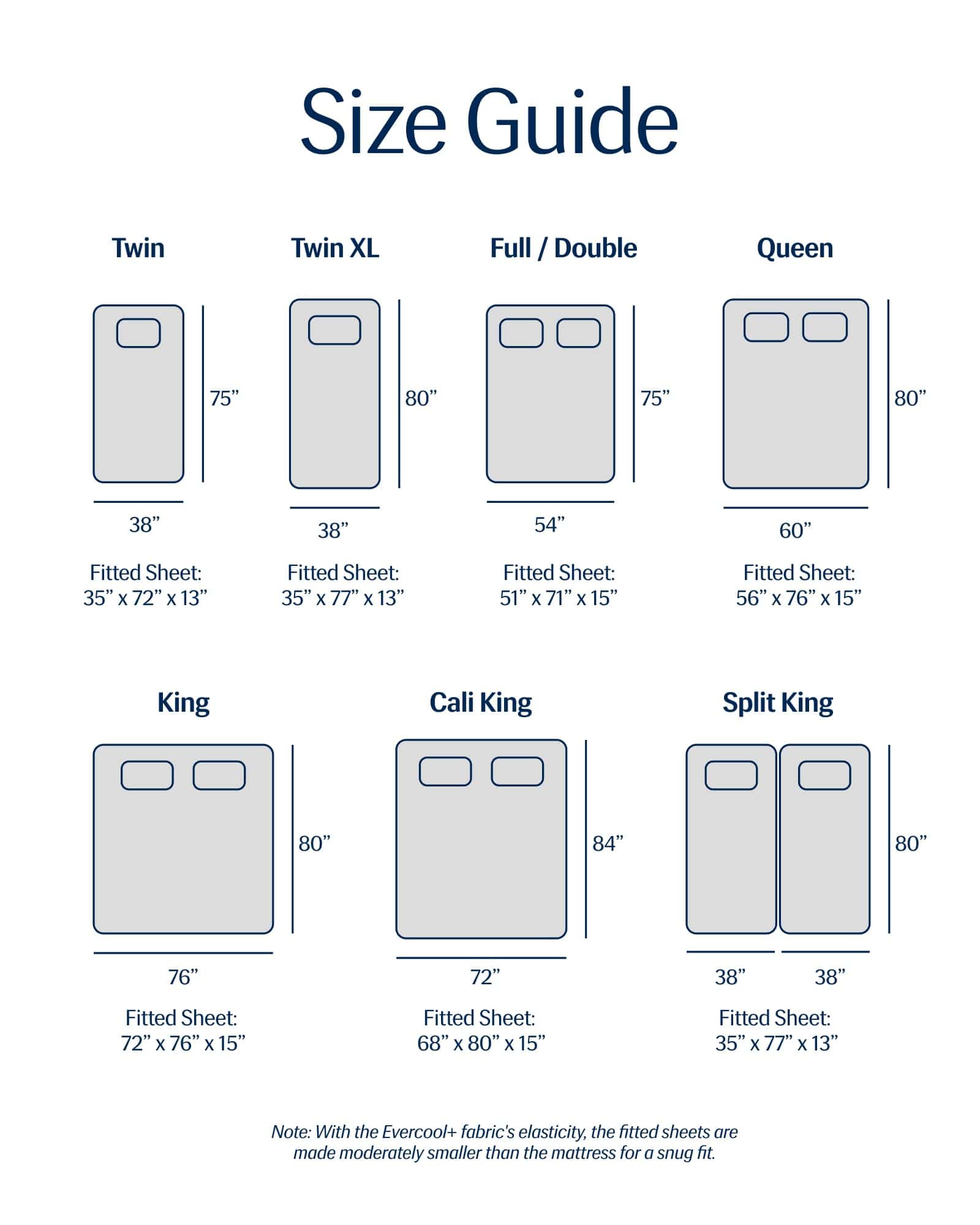 Size Guide

Twin

75”

38”

Fitted Sheet:
35” x 72” x 13”

Twin XL

80”

38”

Fitted Sheet:
35” x 77” x 13”

Full / Double

75”

54”

Fitted Sheet:
51” x 71” x 15”

Queen

80”

60”

Fitted Sheet:
56” x 76” x 15”

King

80”

76”

Fitted Sheet:
72” x 76” x 15”

Cali King

84”

72”

Fitted Sheet:
68” x 80” x 15”

Split King

80”

38” 38”

Fitted Sheet:
35” x 77” x 13”

Note: With the Evercool+ fabric's elasticity, the fitted sheets are made moderately smaller than the mattress for a snug fit.