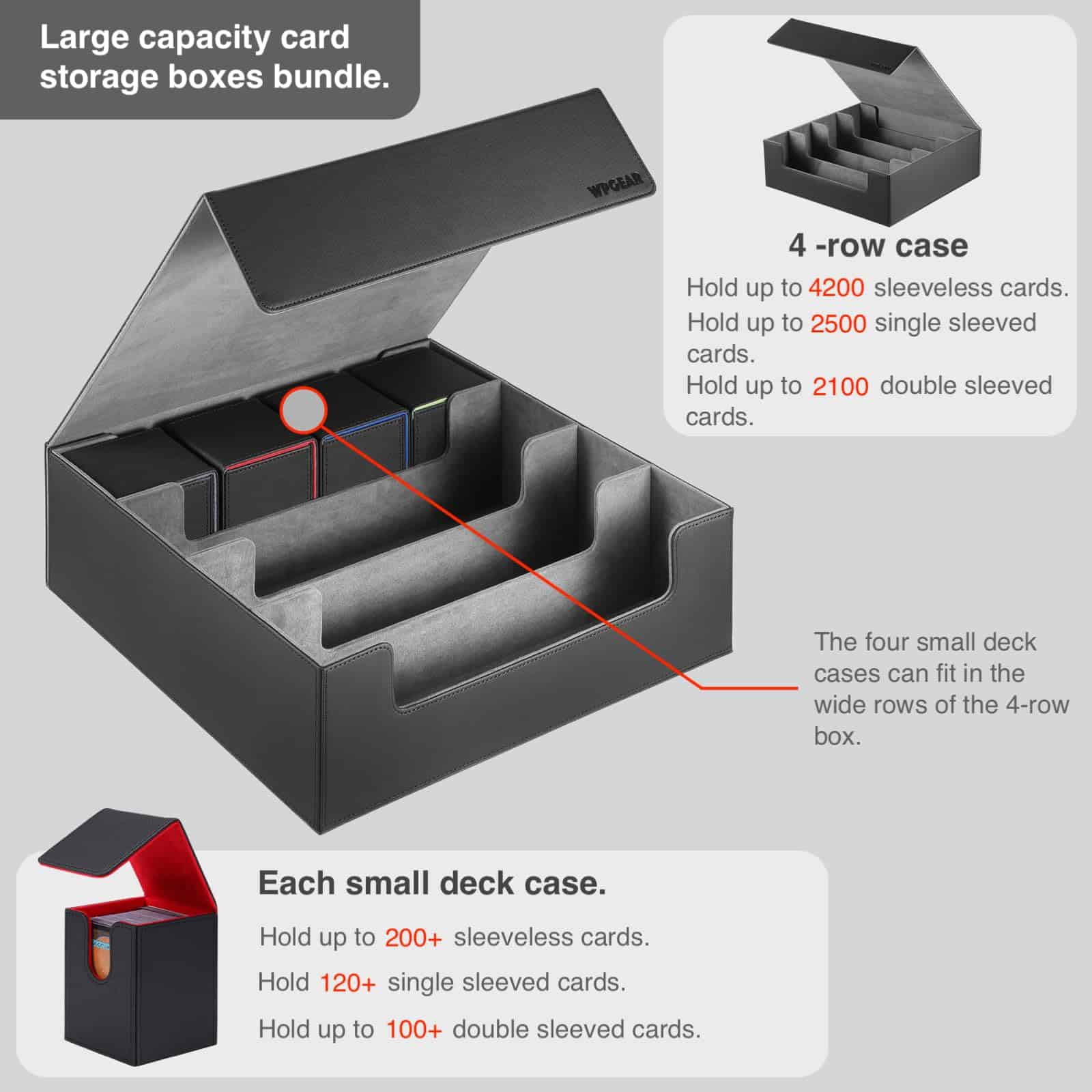 Large capacity card storage boxes bundle.

WPGEAR

4 -row case

Hold up to 4200 sleeveless cards.
Hold up to 2500 single sleeved cards.
Hold up to 2100 double sleeved cards.

The four small deck cases can fit in the wide rows of the 4-row box.

Each small deck case.

Hold up to 200+ sleeveless cards.
Hold 120+ single sleeved cards.
Hold up to 100+ double sleeved cards.