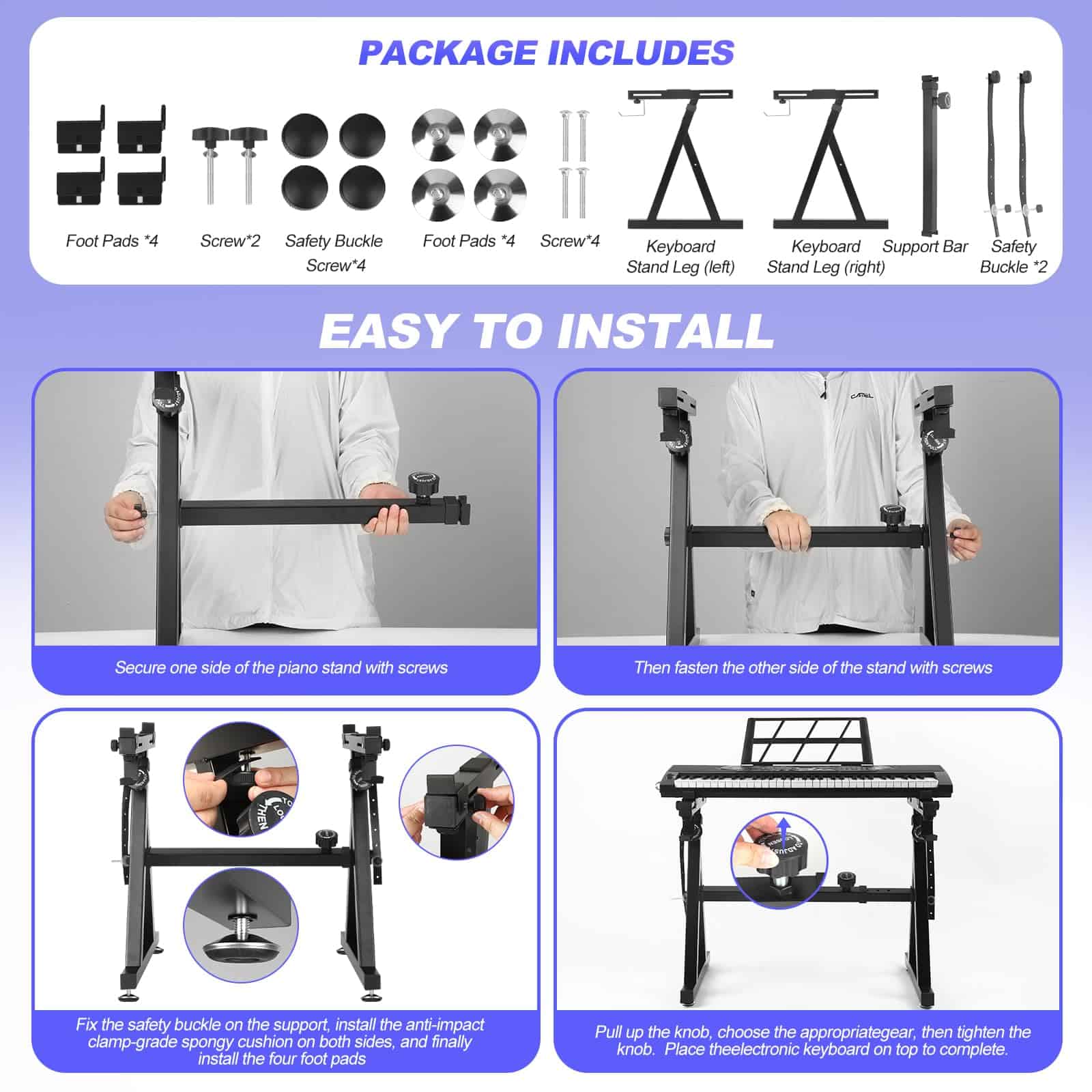 PACKAGE INCLUDES

Foot Pads *4

Screw*2

Safety Buckle Screw*4

Foot Pads *4

Screw*4

Keyboard Stand Leg (left)

Keyboard Stand Leg (right)

Support Bar

Safety Buckle *2

EASY TO INSTALL

Secure one side of the piano stand with screws

CAMEL

Then fasten the other side of the stand with screws

THEN

Fix the safety buckle on the support, install the anti-impact clamp-grade spongy cushion on both sides, and finally install the four foot pads

Pull up the knob, choose the appropriategear, then tighten the knob. Place theelectronic keyboard on top to complete.