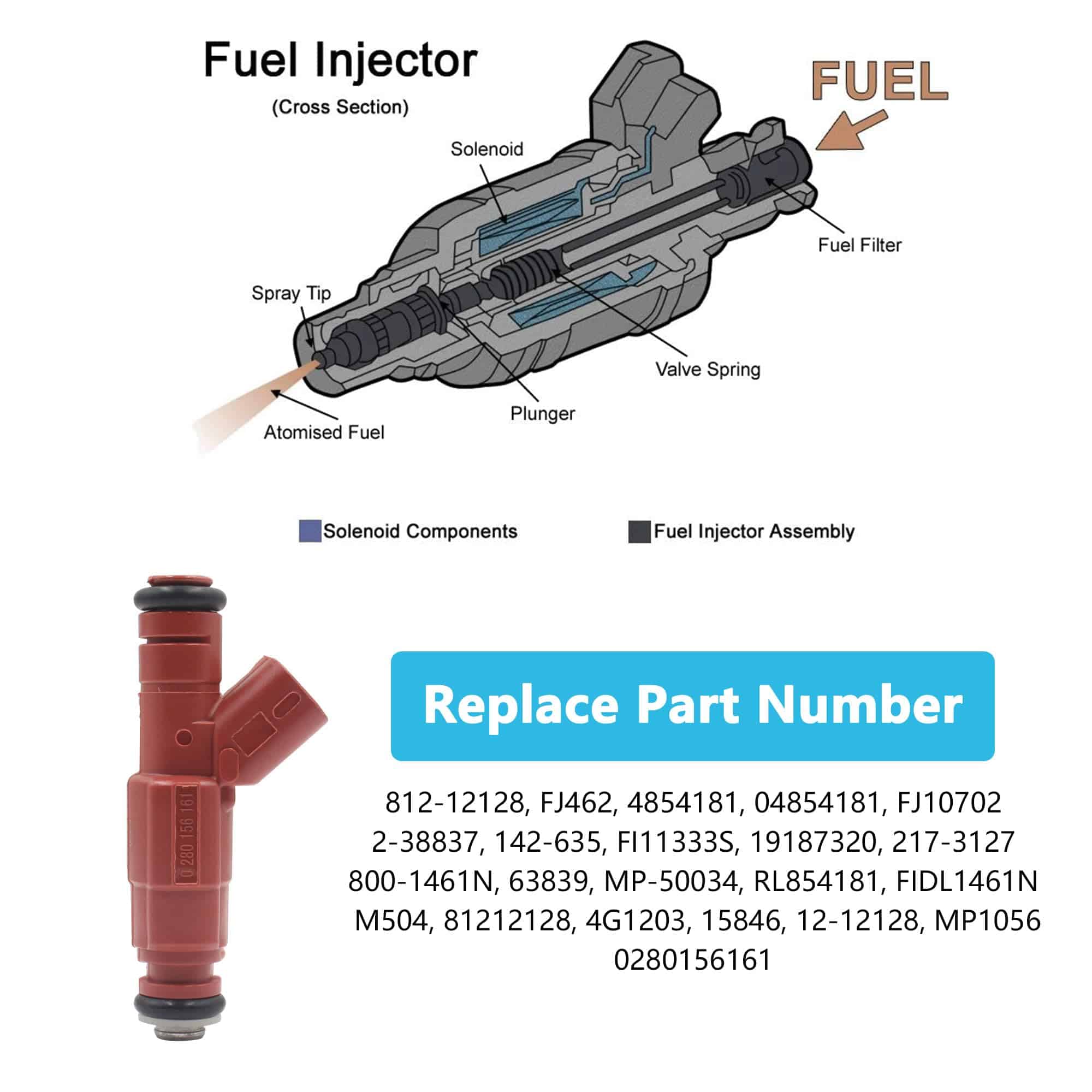 Fuel Injector
(Cross Section)

FUEL

Solenoid

Fuel Filter

Spray Tip

Valve Spring

Plunger

Atomised Fuel

Solenoid Components

Fuel Injector Assembly

0 280 156 161

Replace Part Number

812-12128, FJ462, 4854181, 04854181, FJ10702
2-38837, 142-635, FI11333S, 19187320, 217-3127
800-1461N, 63839, MP-50034, RL854181, FIDL1461N
M504, 81212128, 4G1203, 15846, 12-12128, MP1056
0280156161