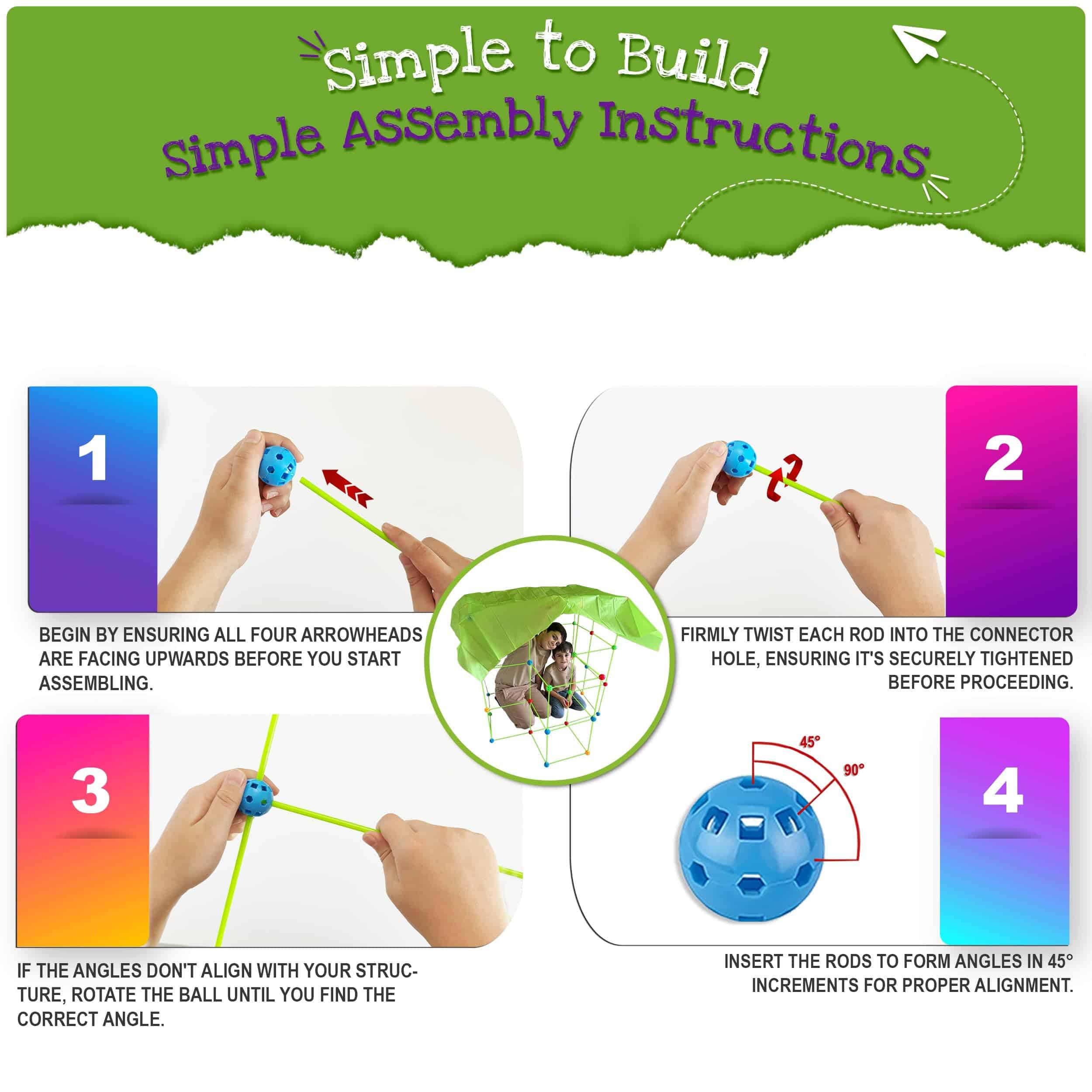 Simple to Build

Simple Assembly Instructions

1

BEGIN BY ENSURING ALL FOUR ARROWHEADS ARE FACING UPWARDS BEFORE YOU START ASSEMBLING.

2

FIRMLY TWIST EACH ROD INTO THE CONNECTOR HOLE, ENSURING IT'S SECURELY TIGHTENED BEFORE PROCEEDING.

3

IF THE ANGLES DON'T ALIGN WITH YOUR STRUCTURE, ROTATE THE BALL UNTIL YOU FIND THE CORRECT ANGLE.

45°

90°

4

INSERT THE RODS TO FORM ANGLES IN 45° INCREMENTS FOR PROPER ALIGNMENT.