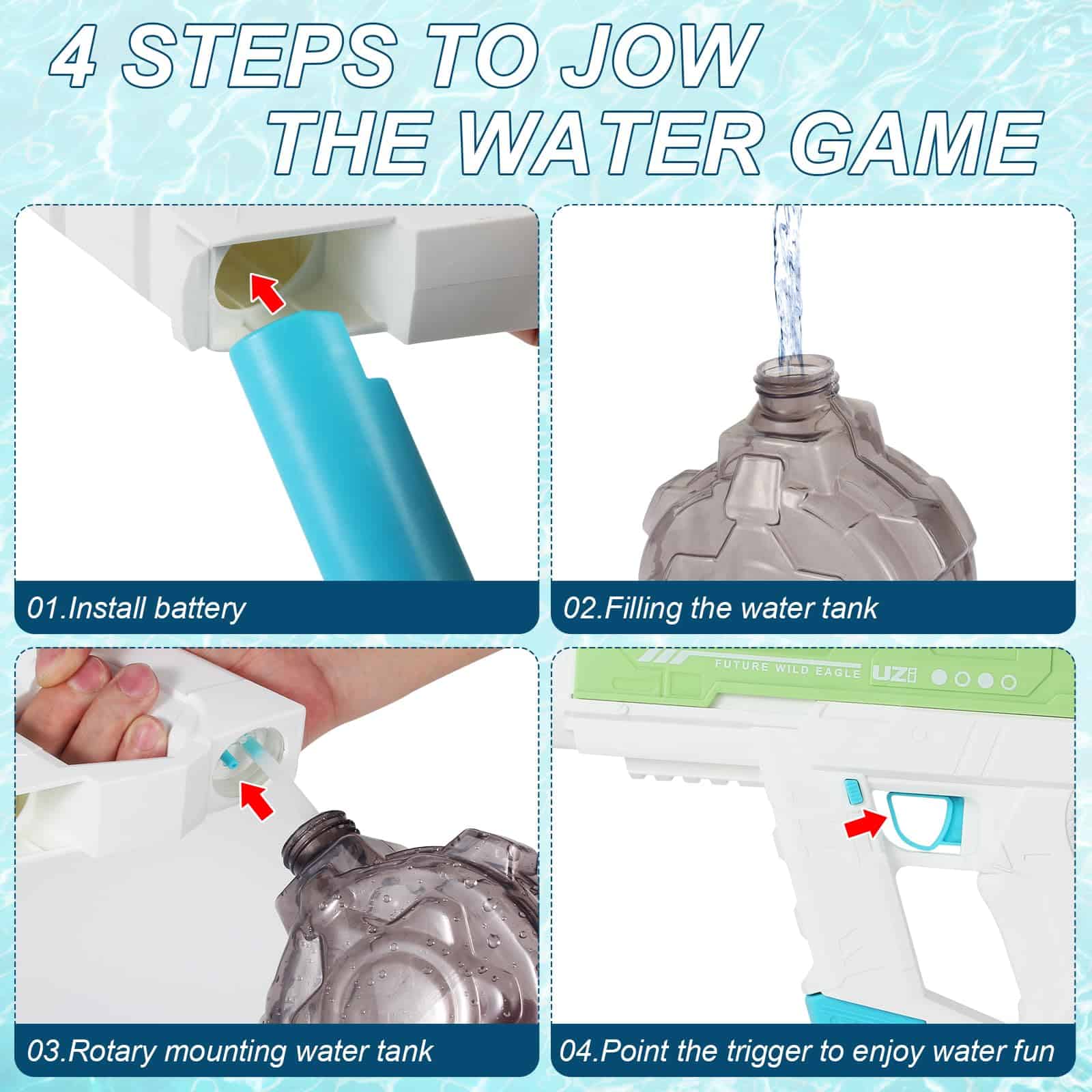 4 STEPS TO JOW THE WATER GAME

01.Install battery

02.Filling the water tank

03.Rotary mounting water tank

FUTURE WILD EAGLE UZI

04.Point the trigger to enjoy water fun