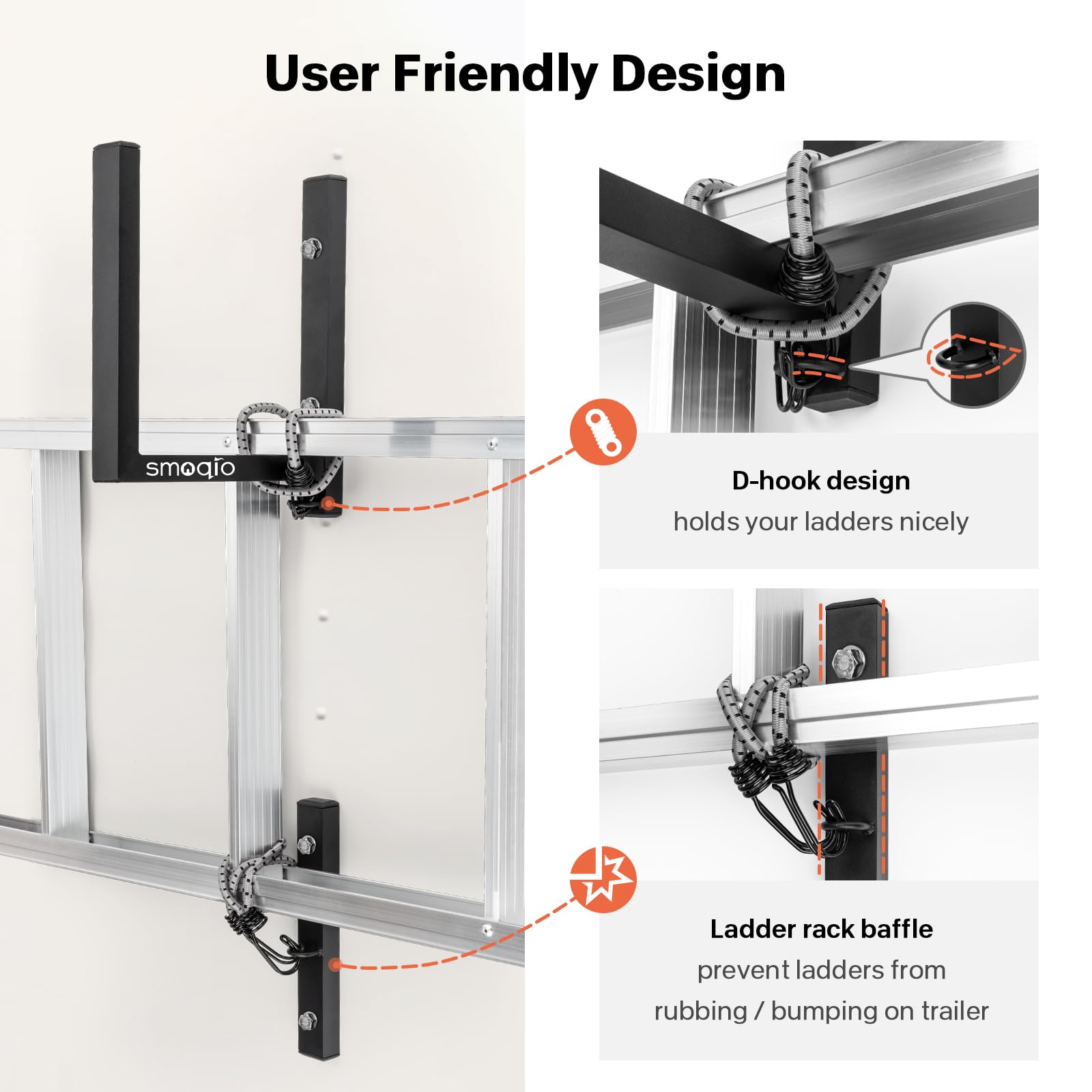 User Friendly Design

smoqio

D-hook design
holds your ladders nicely

Ladder rack baffle
prevent ladders from rubbing / bumping on trailer